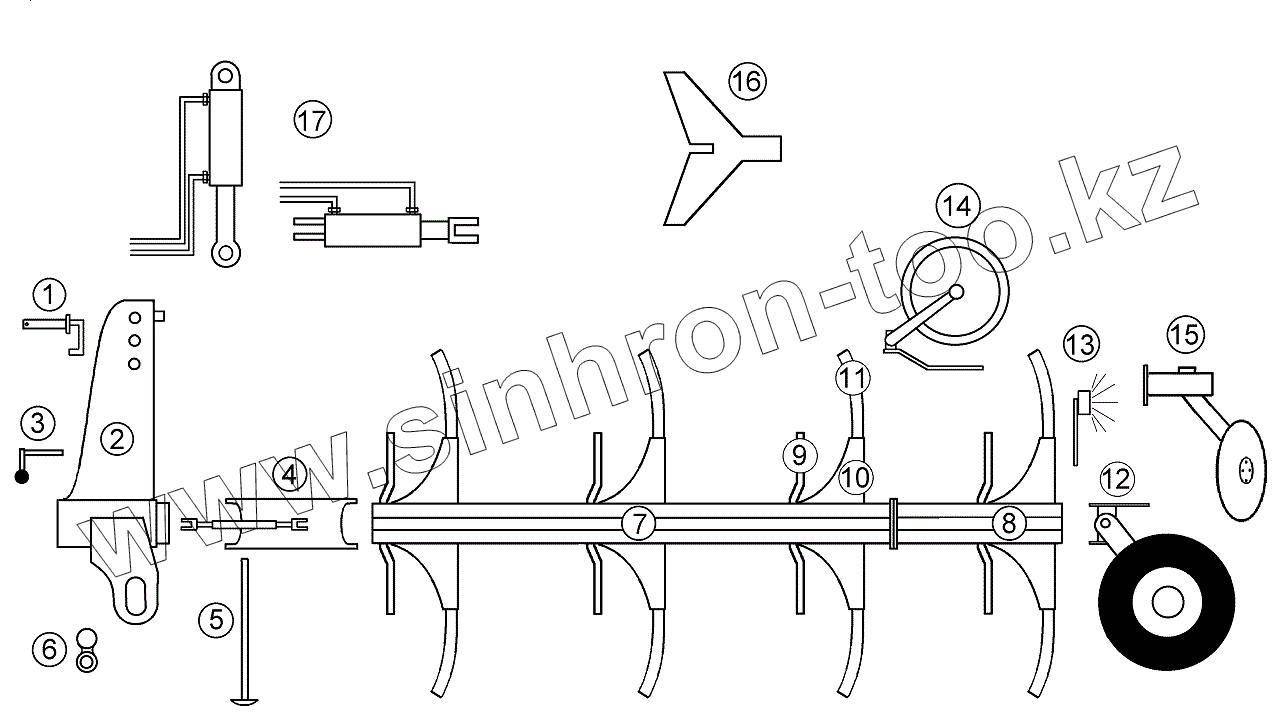 17
16
14
www.sinhron-too.kz
1
2
3
4
5
6
7
8
9
10
11
12
13
15