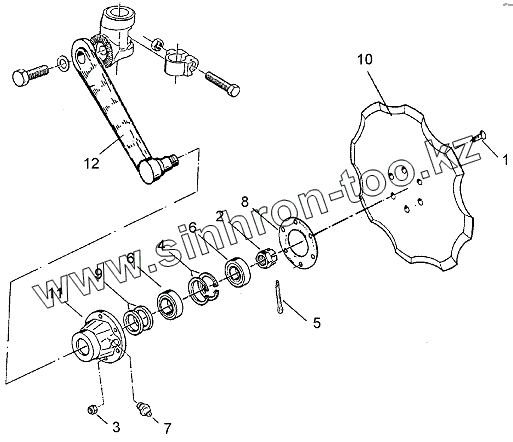 10
1
12
8
2
6
4
6
9
11
5
3
7
www.sinhron-too.kz