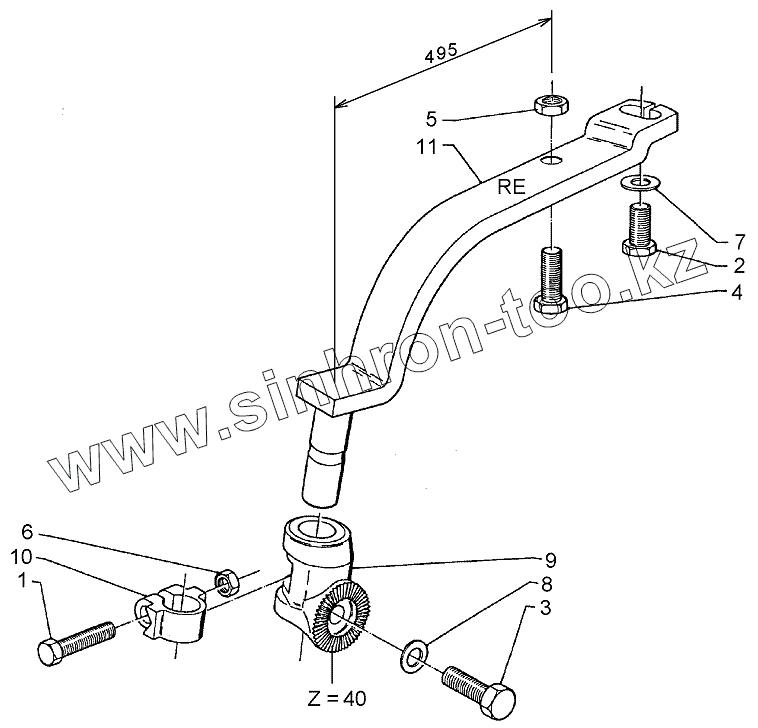 495

5

11

RE

7

2

4

www.sinhron-too.kz

6

10

1

9

8

3

Z = 40