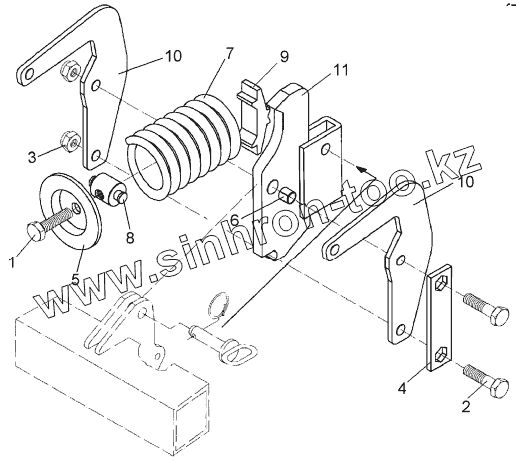 10
7
9
11
3
10
6
8
1
5
www.sinhron-too.kz
4
2