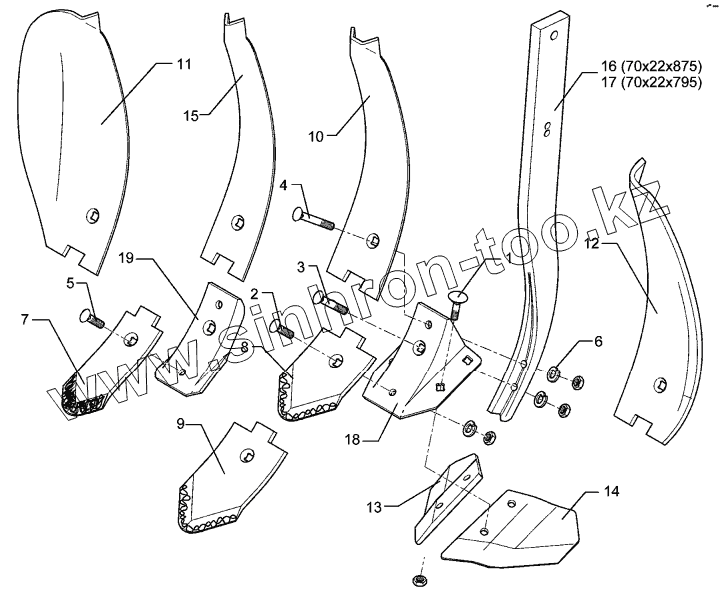 11
15
10
16 (70x22x875)
17 (70x22x795)
4
12
19
3
1
5
2
7
8
6
www.sinhron-too.kz
9
18
13
14