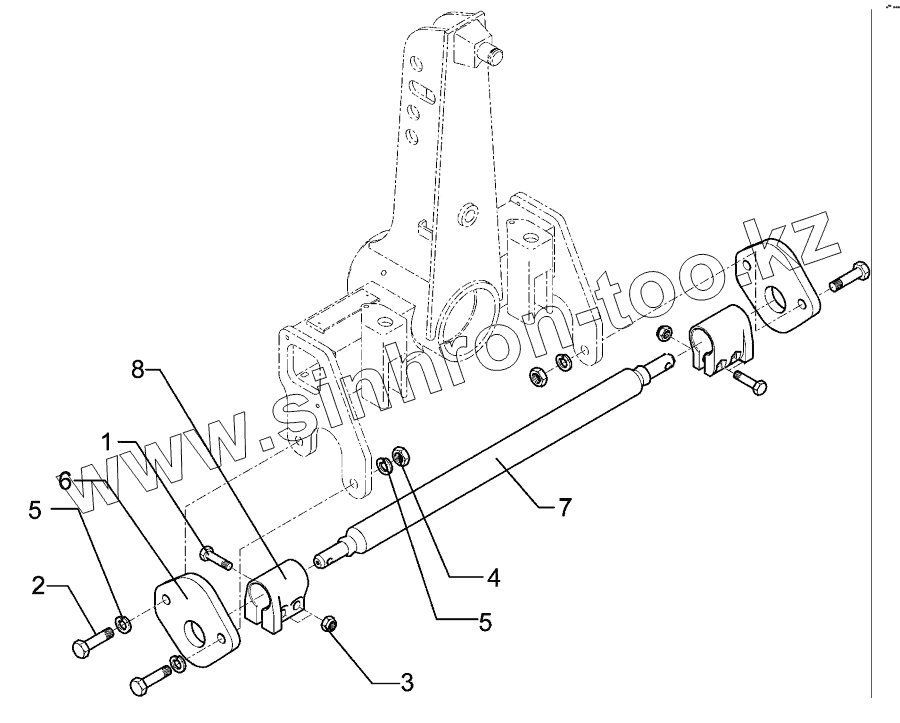 www.sinhron-too.kz

8
1
6
5
2
7
4
5
3