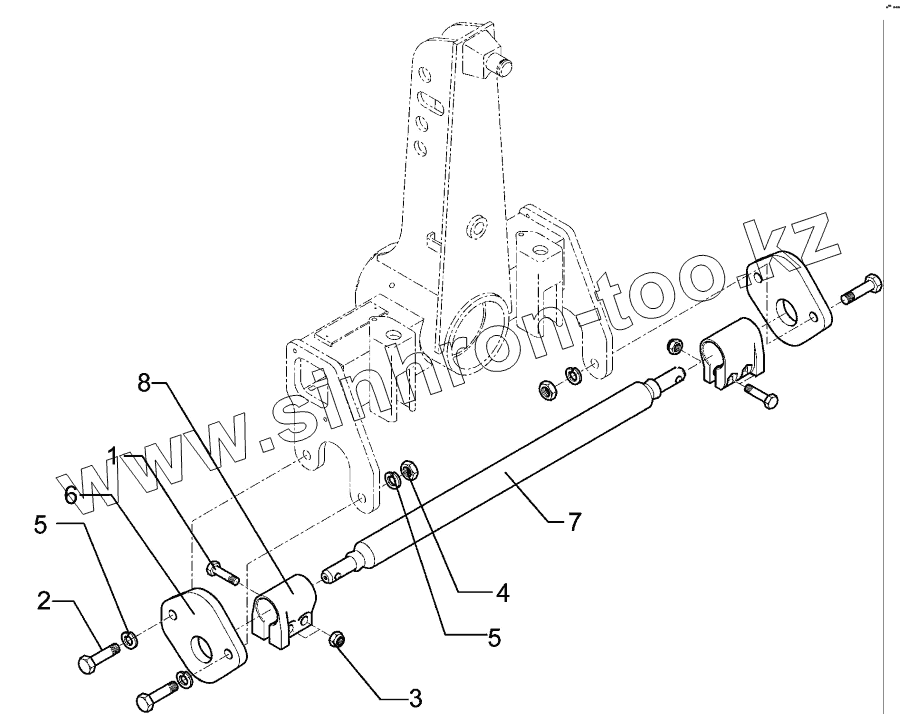 www.sinhron-too.kz

8
1
6
5
2
7
4
5
3