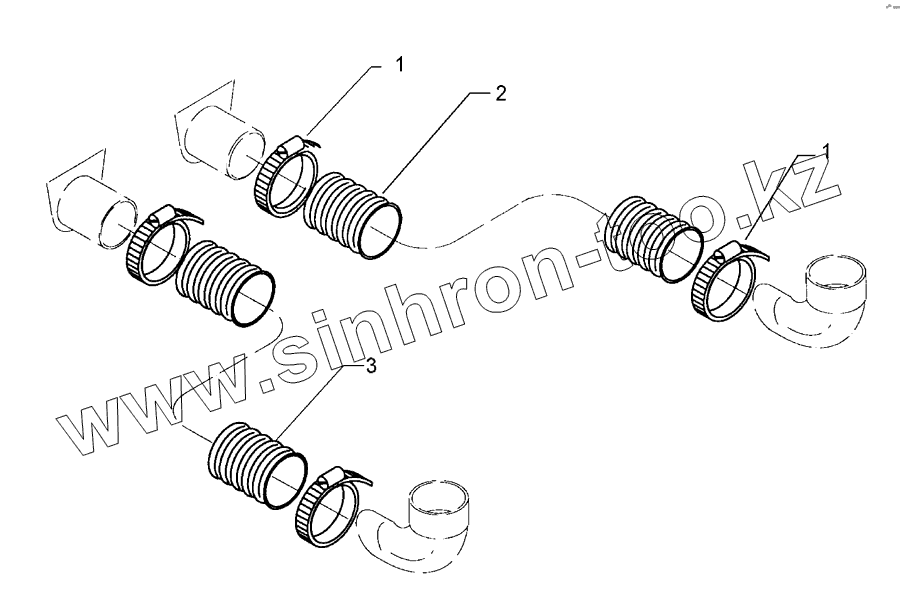 1
2
1
3
www.sinhron-too.kz