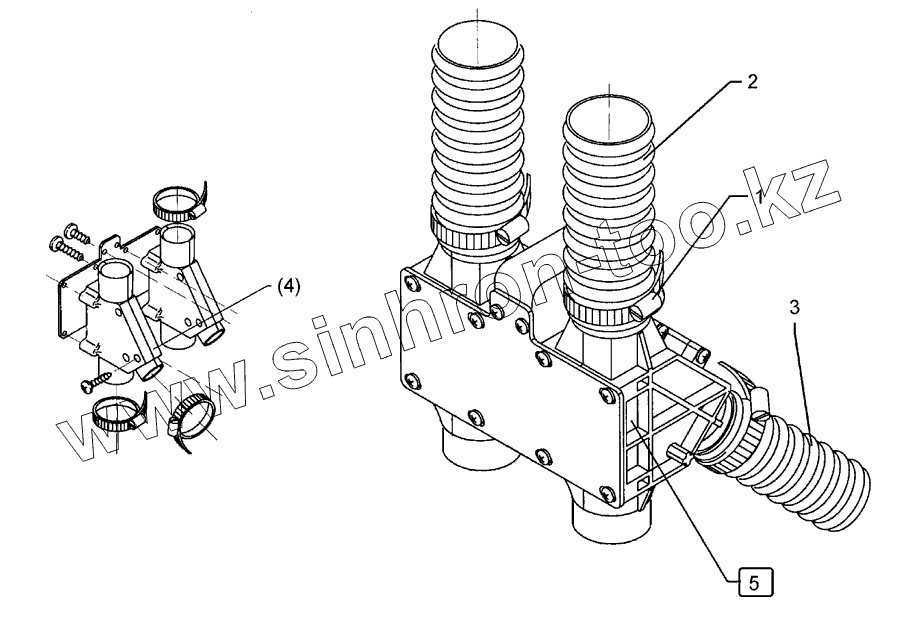 2

1

(4)

3

5

www.sinhron-too.kz