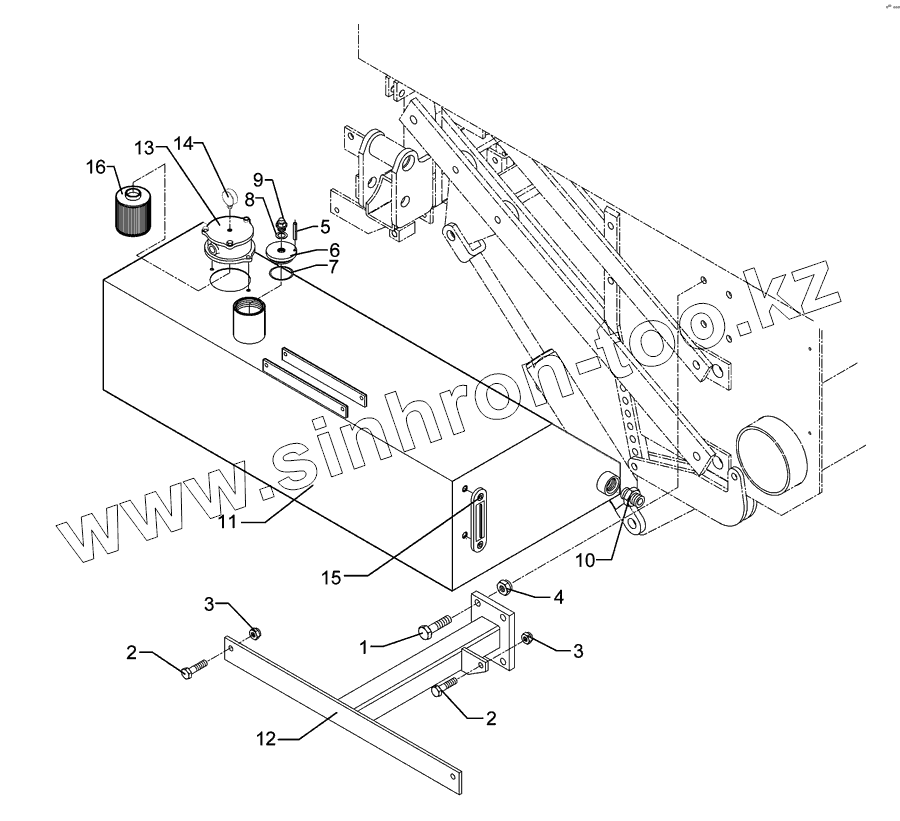 16
13
14
9
8
5
6
7
www.sinhron-too.kz
11
15
10
4
3
1
3
2
2
12