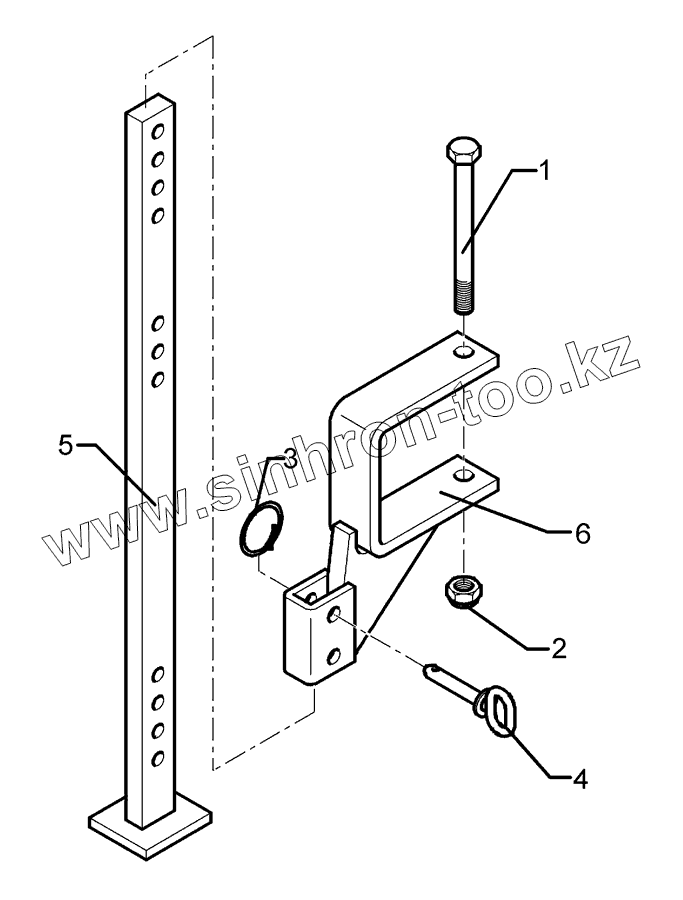 1
www.sinhron-too.kz
5
3
6
2
4