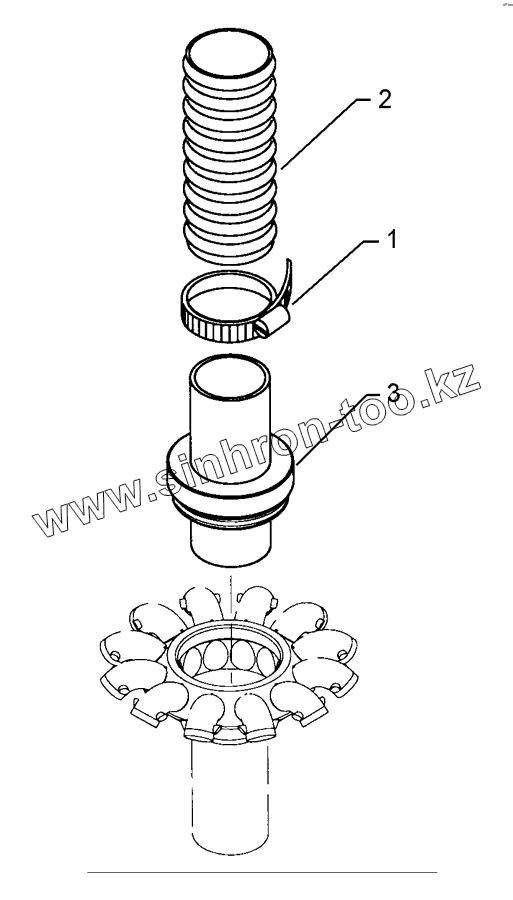 2
1
3
www.sinhron-too.kz