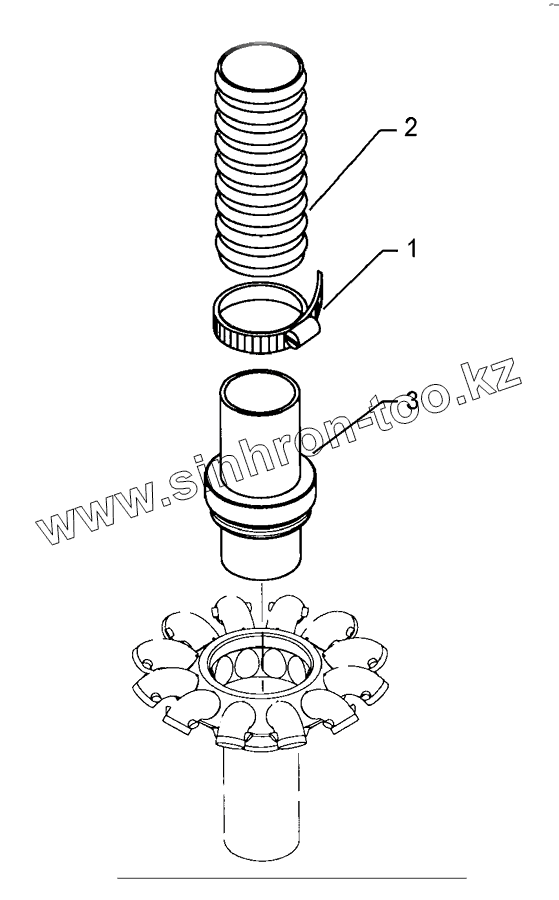 2

1

3

www.sinhron-too.kz