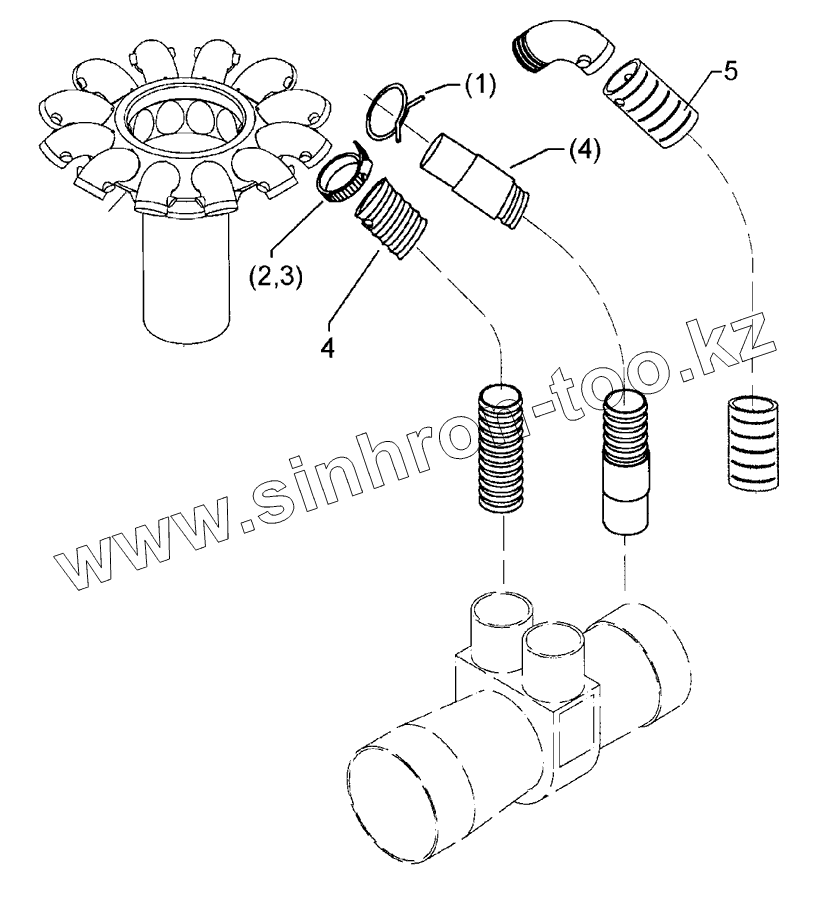 (1)
5
(4)
(2,3)
4
www.sinhron-too.kz