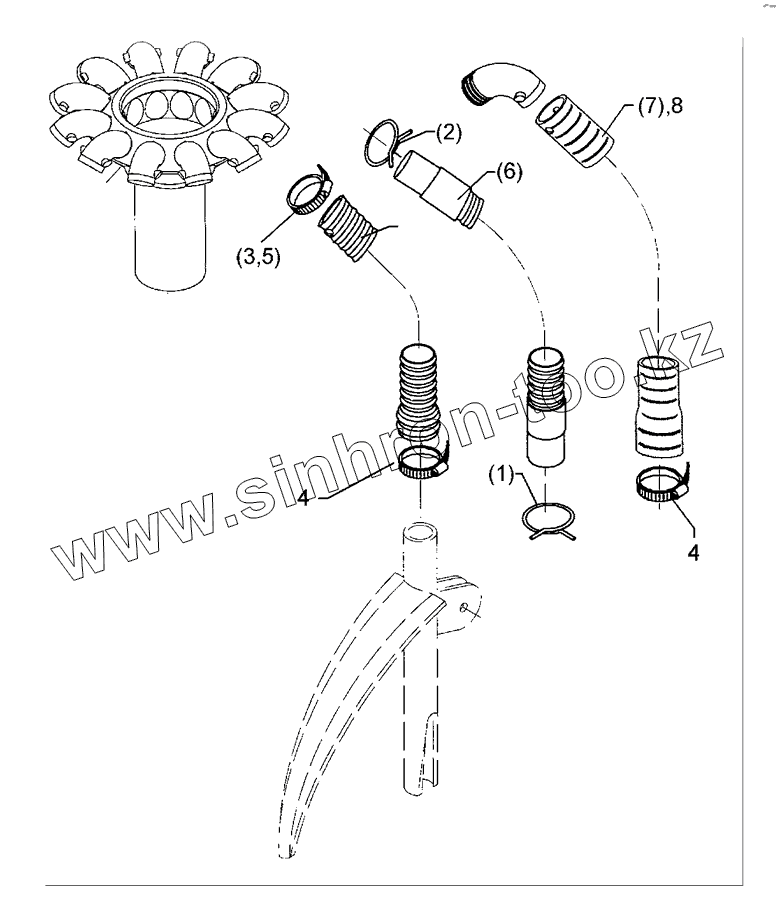 (7),8
(2)
(6)
(3,5)
www.sinhron-too.kz
4
(1)
4