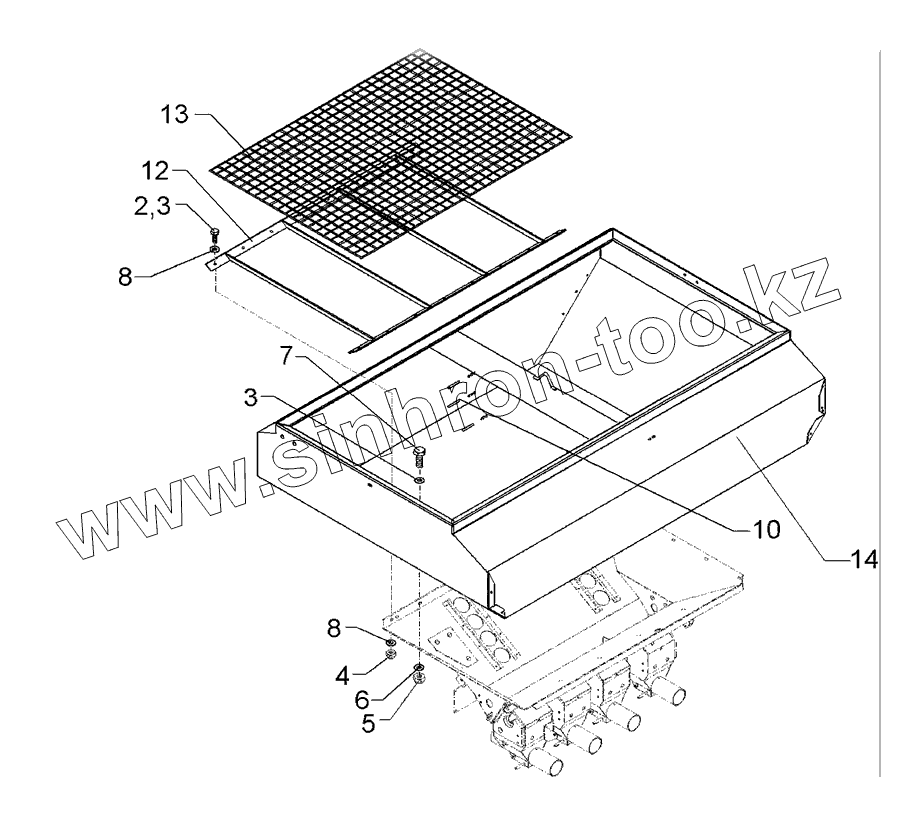 13
12
2,3
8
7
3
www.sinhron-too.kz
10
14
8
4
6
5