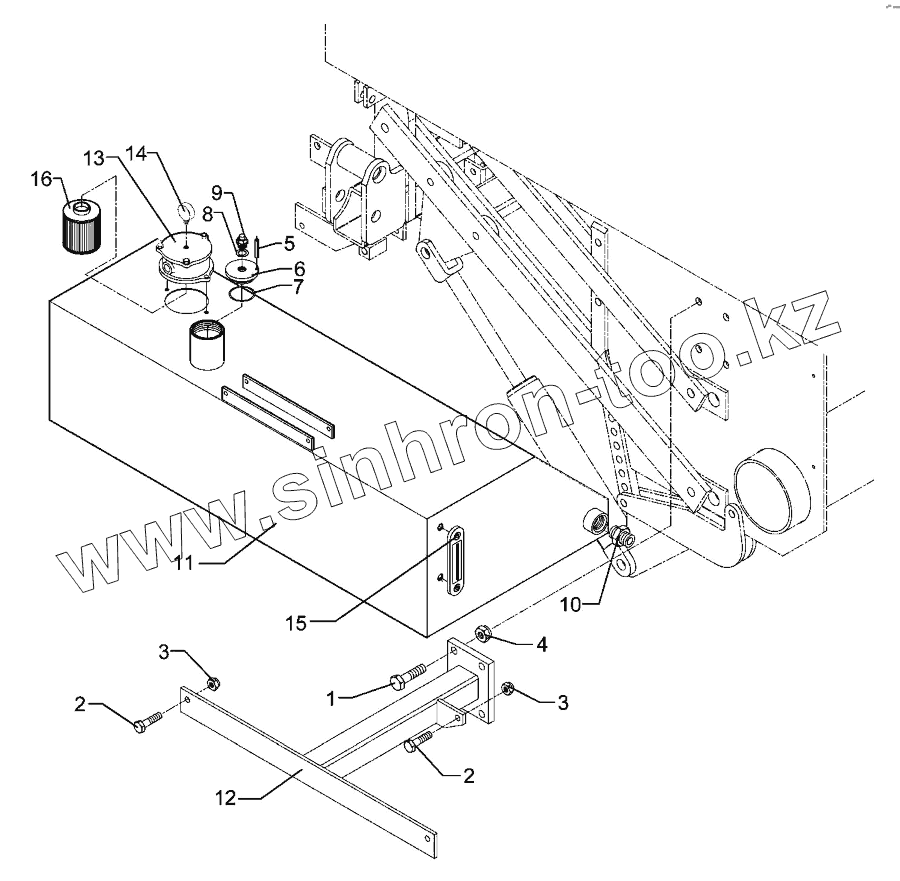 16
13
14
9
8
5
6
7
www.sinhron-too.kz
11
15
10
4
3
1
3
2
2
12