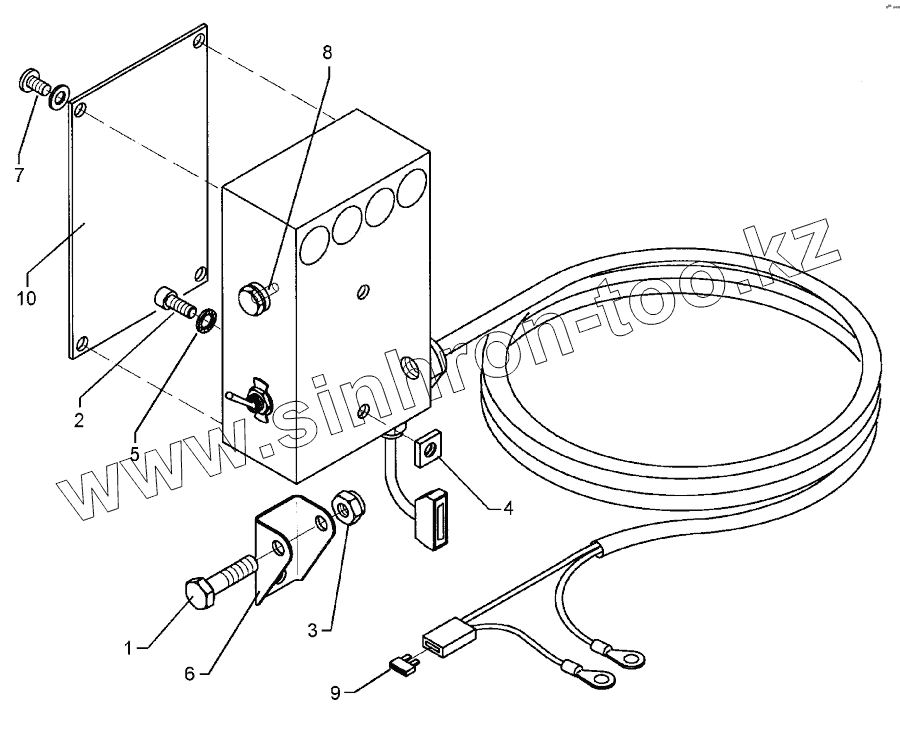 8
7
10
2
5
4
3
1
6
9
www.sinhron-too.kz