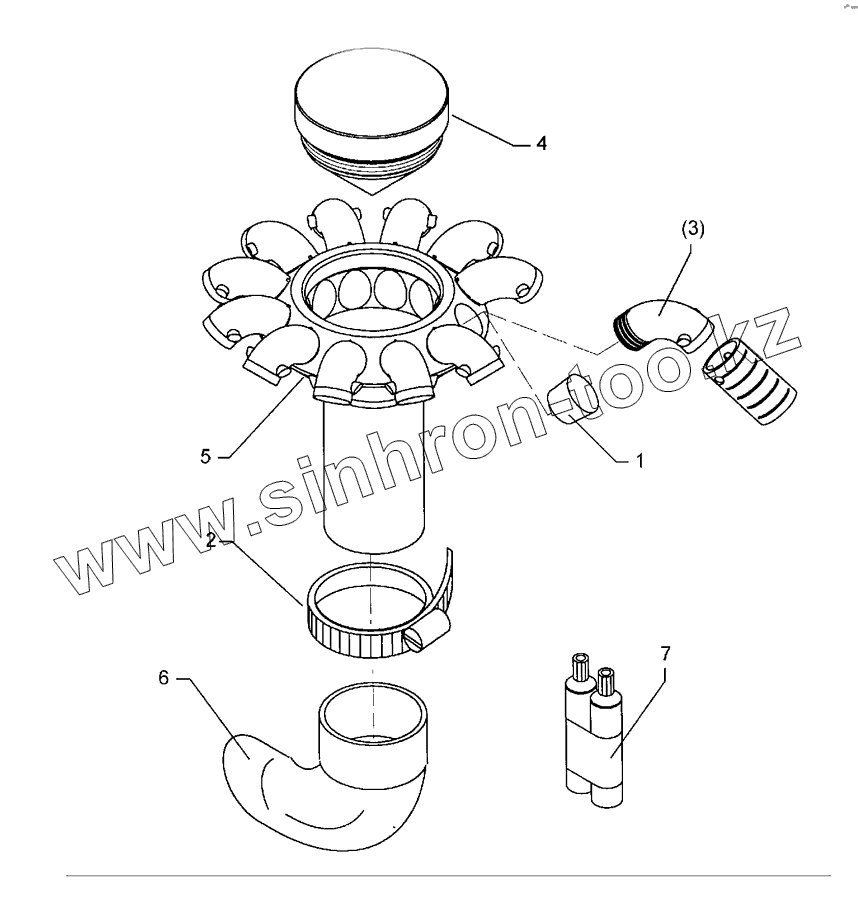 4

(3)

5

1

www.sinhron-too.kz

2

6

7