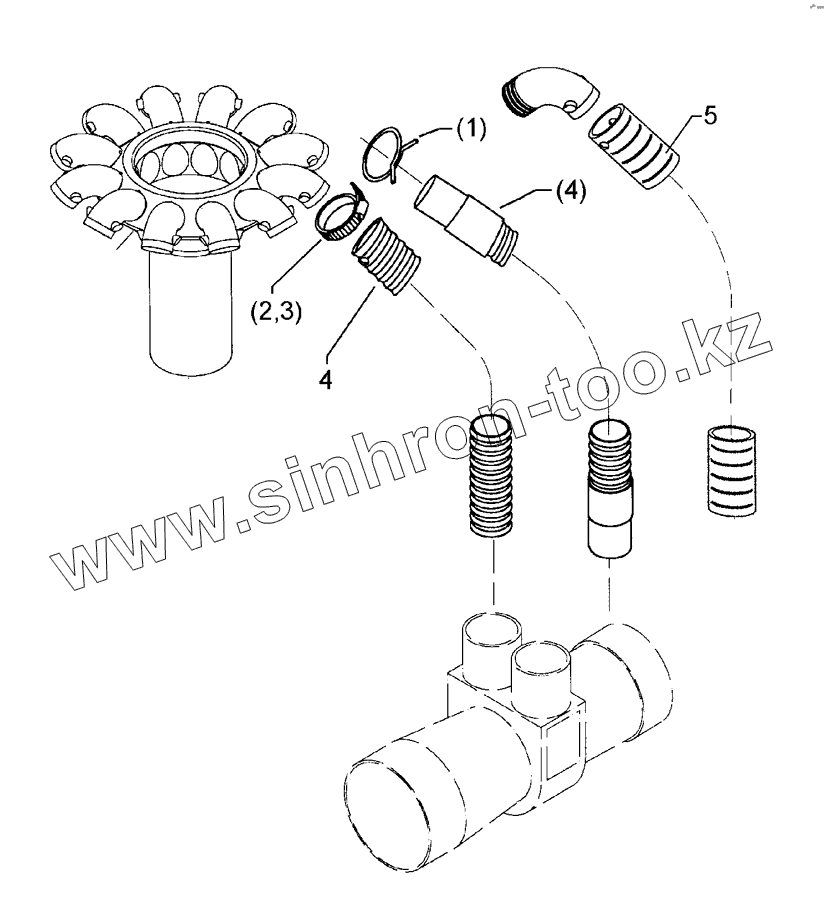 (1)
5
(4)
(2,3)
4
www.sinhron-too.kz