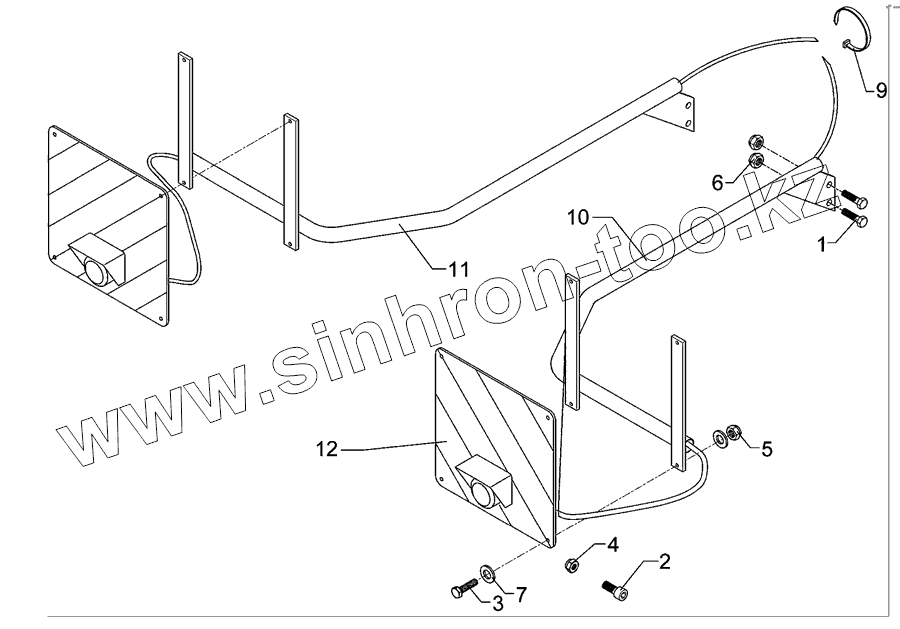 9
6
10
1
11
www.sinhron-too.kz
12
5
4
2
3
7