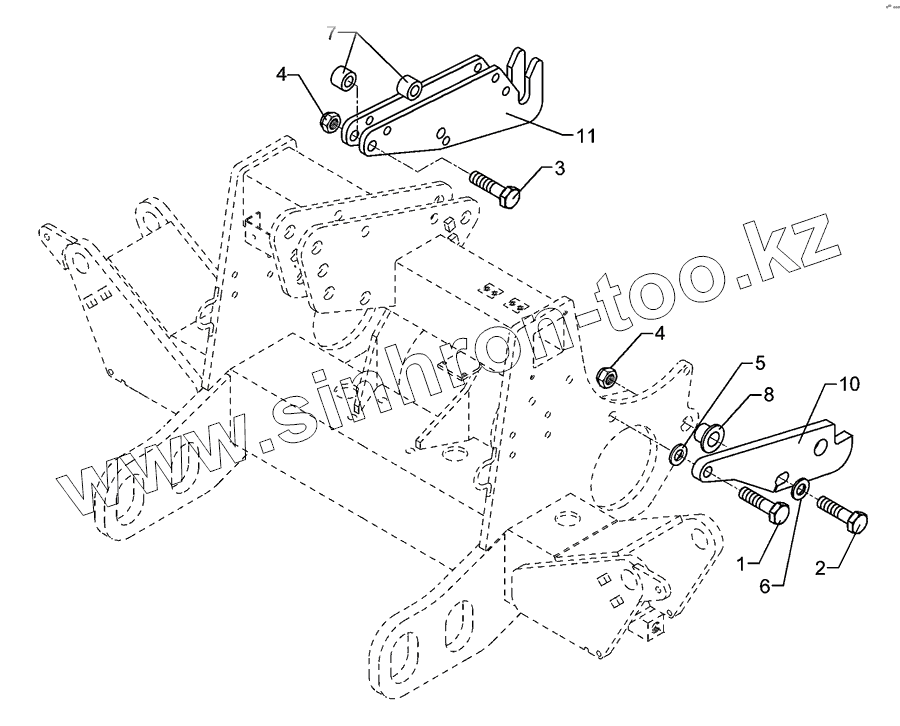 7
4
11
3
www.sinhron-too.kz
4
5
8
10
1
6
2