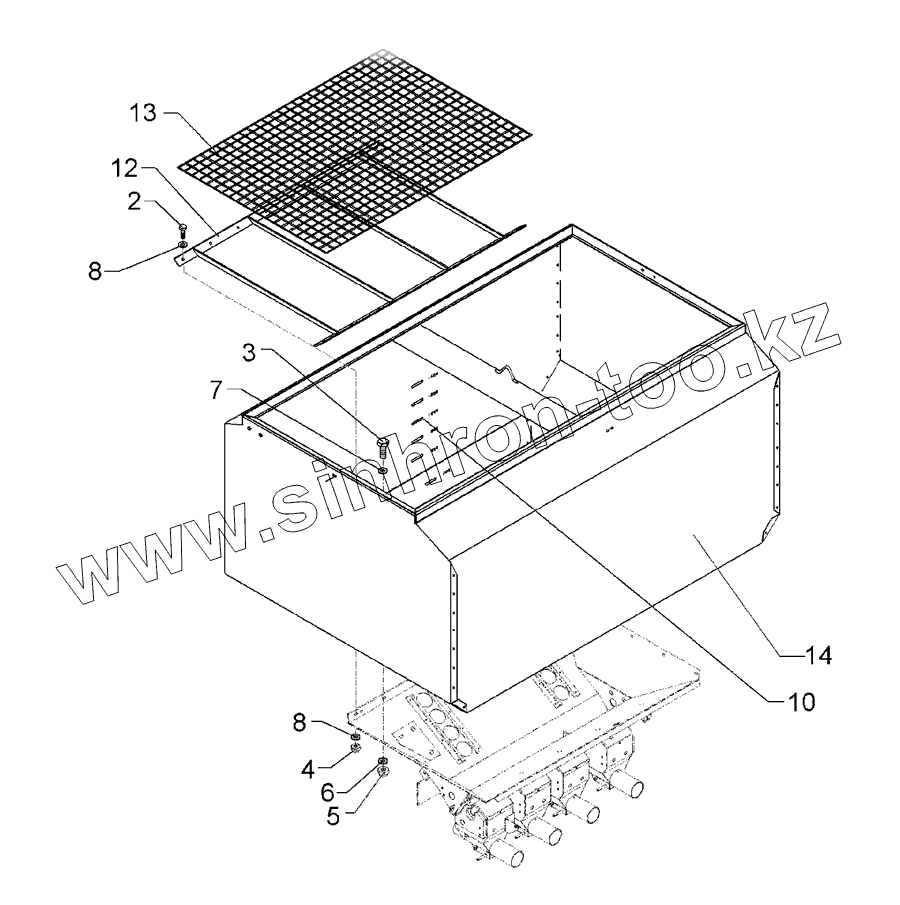 13
12
2
8
3
7
www.sinhron-too.kz
14
10
8
4
6
5