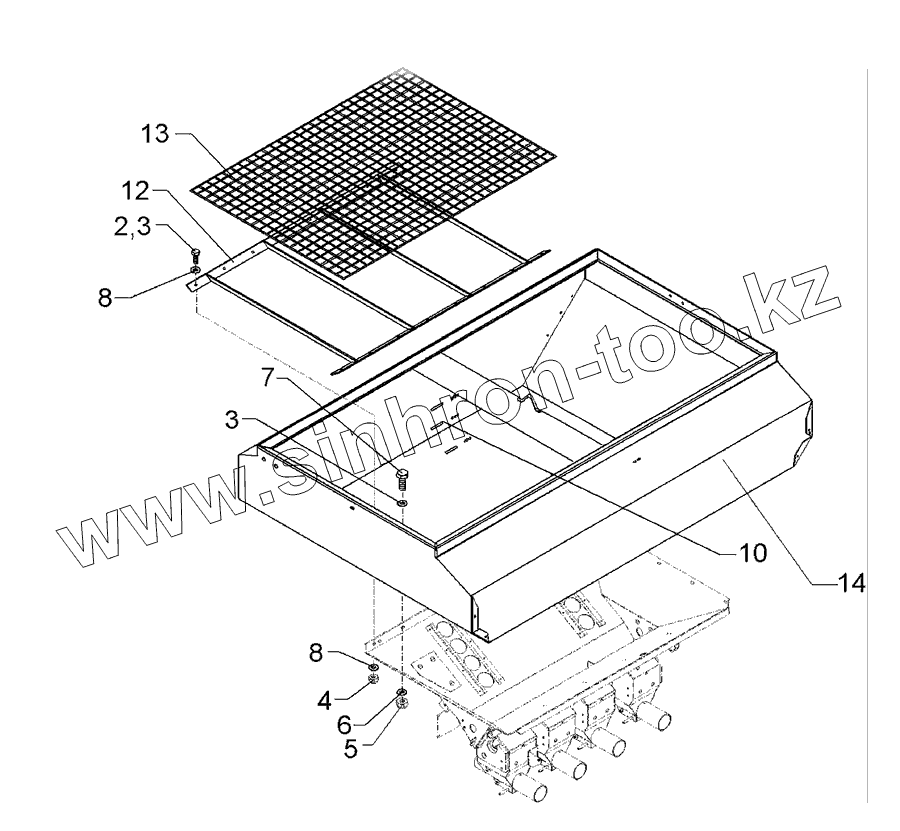 13
12
2,3
8
7
3
10
14
8
4
6
5
www.sinhron-too.kz