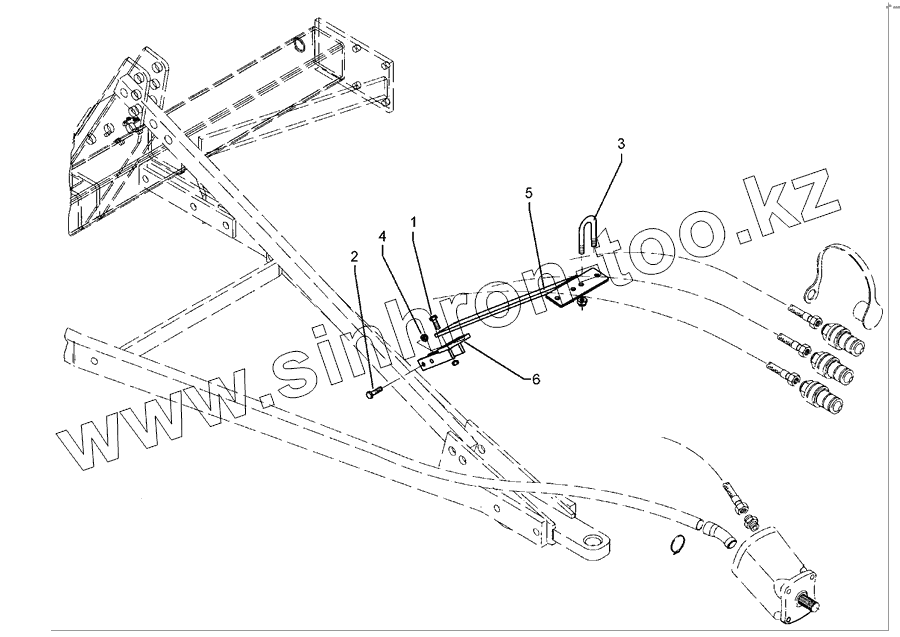 3
5
1
4
2
6
www.sinhrontoo.kz