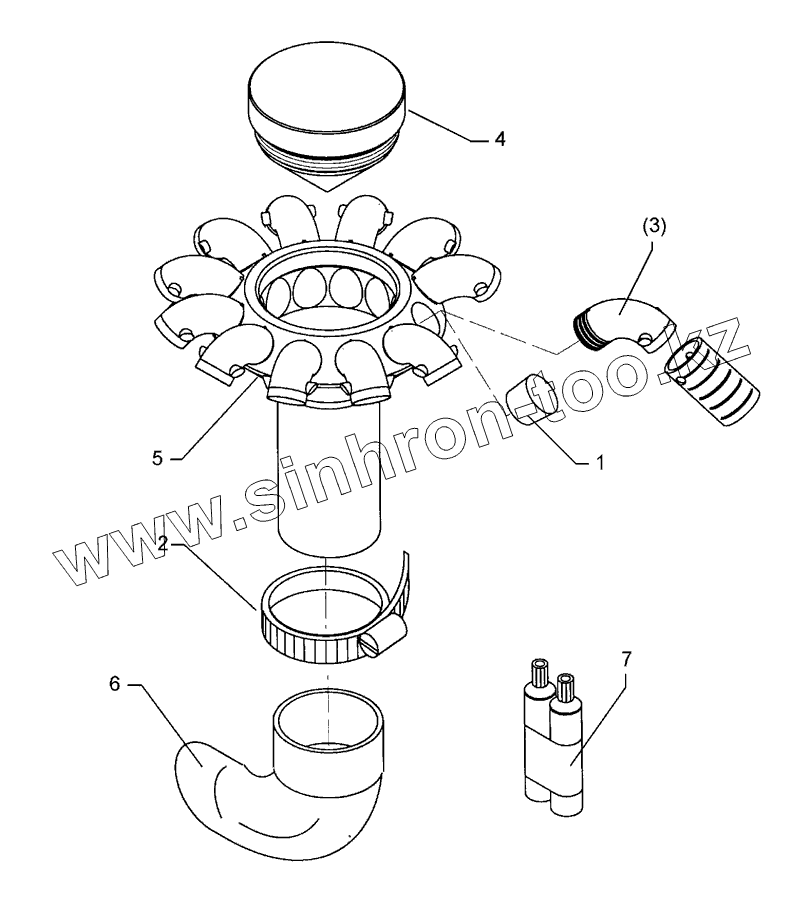 4

(3)

5

1

www.sinhron-too.kz

2

6

7