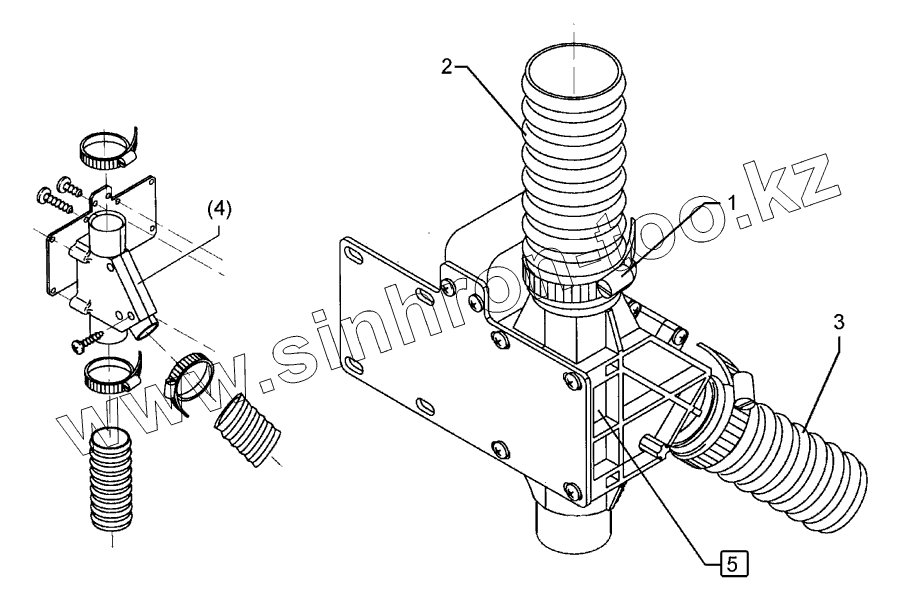 2
1
(4)
3
5
www.sinhron-too.kz