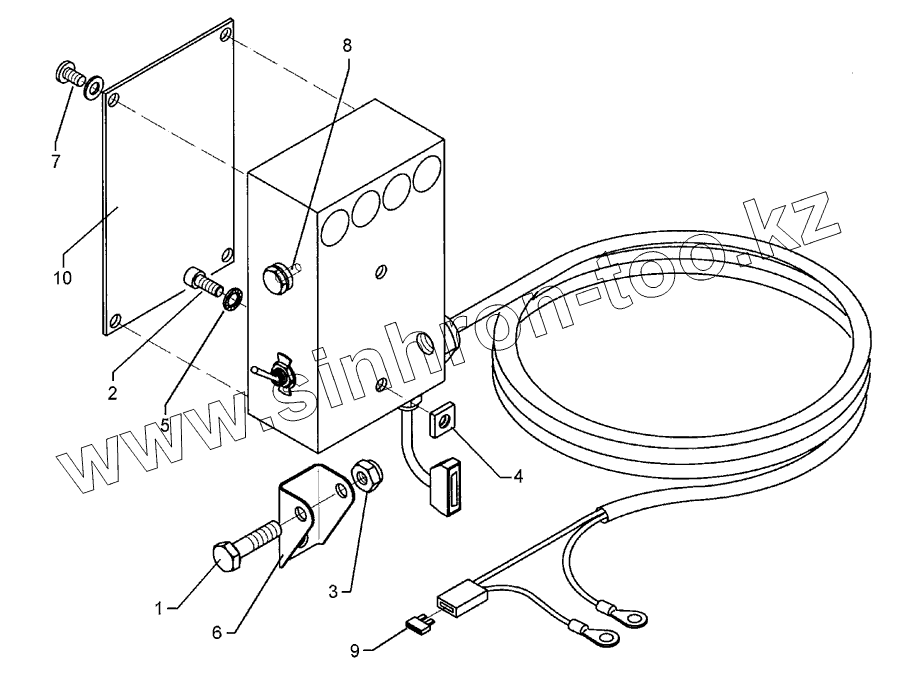 8
7
10
2
5
4
1
6
3
9
www.sinhron-too.kz