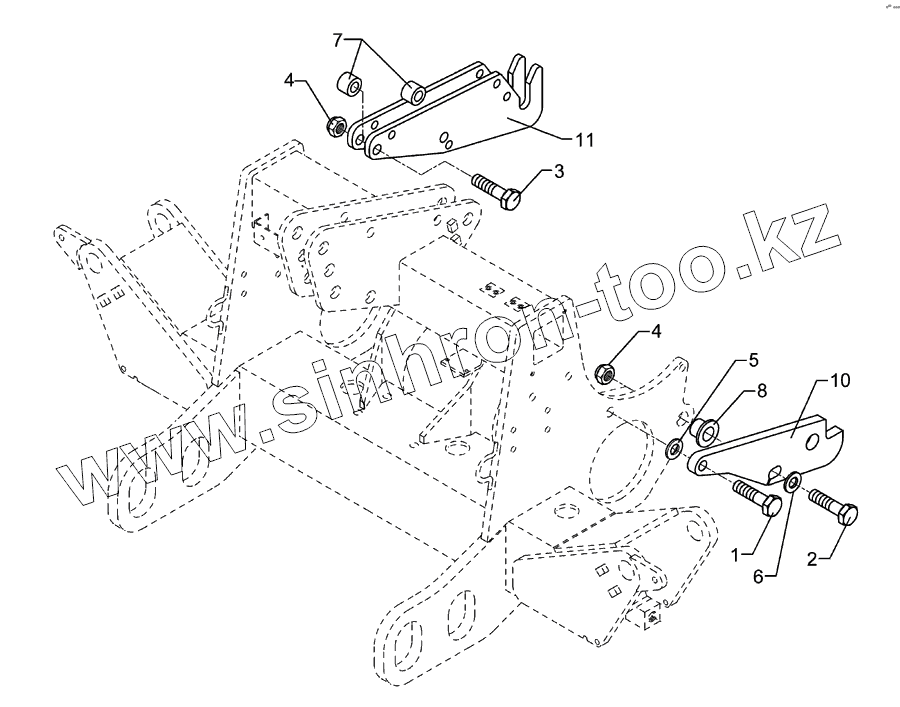 7
4
11
3
www.sinhrom-too.kz
4
5
8
10
1
6
2