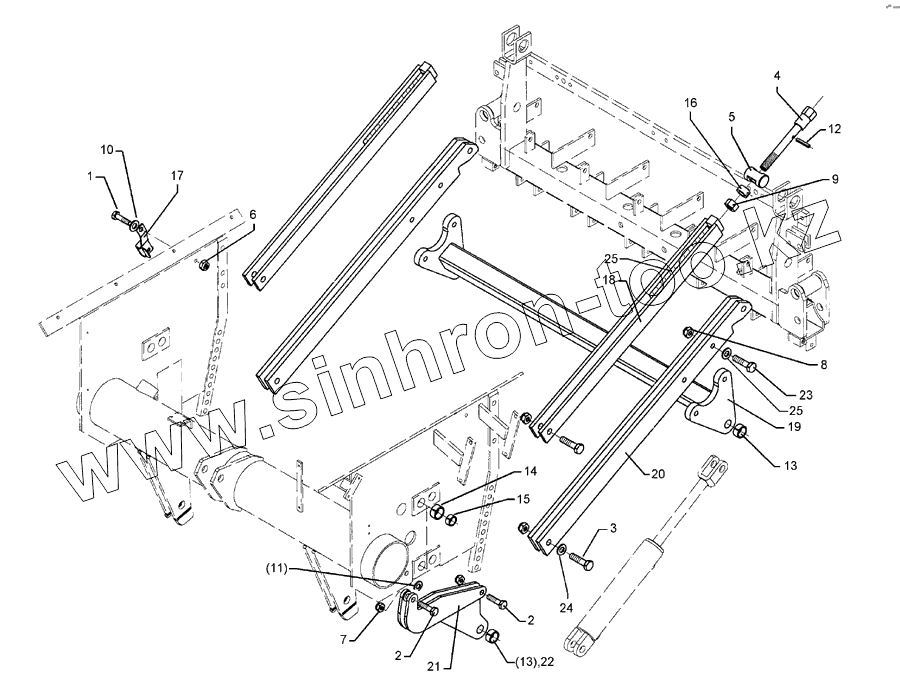 4
16
5
12
10
1
17
9
6
25
18
8
23
25
19
13
20
14
15
3
(11)
24
7
2
2
21
(13),22
www.sinhron-too.kz