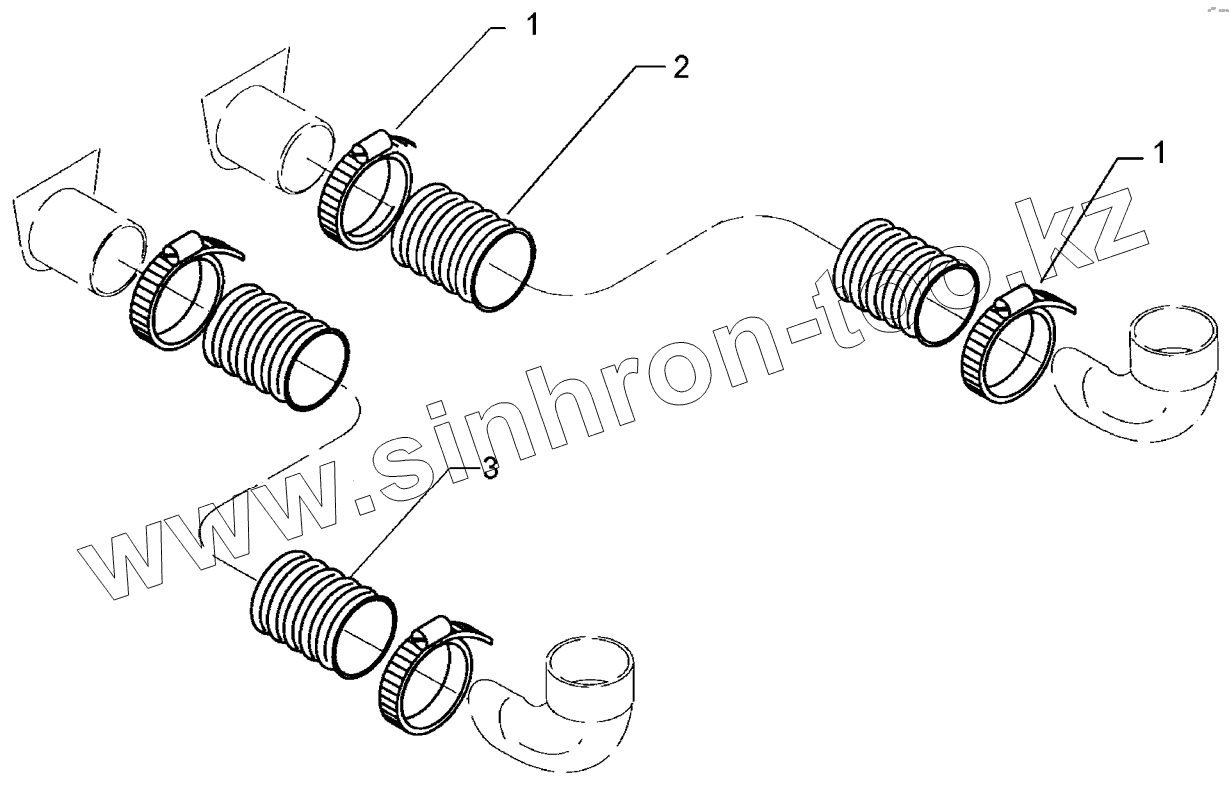 1
2
1
3
www.sinhron-too.kz