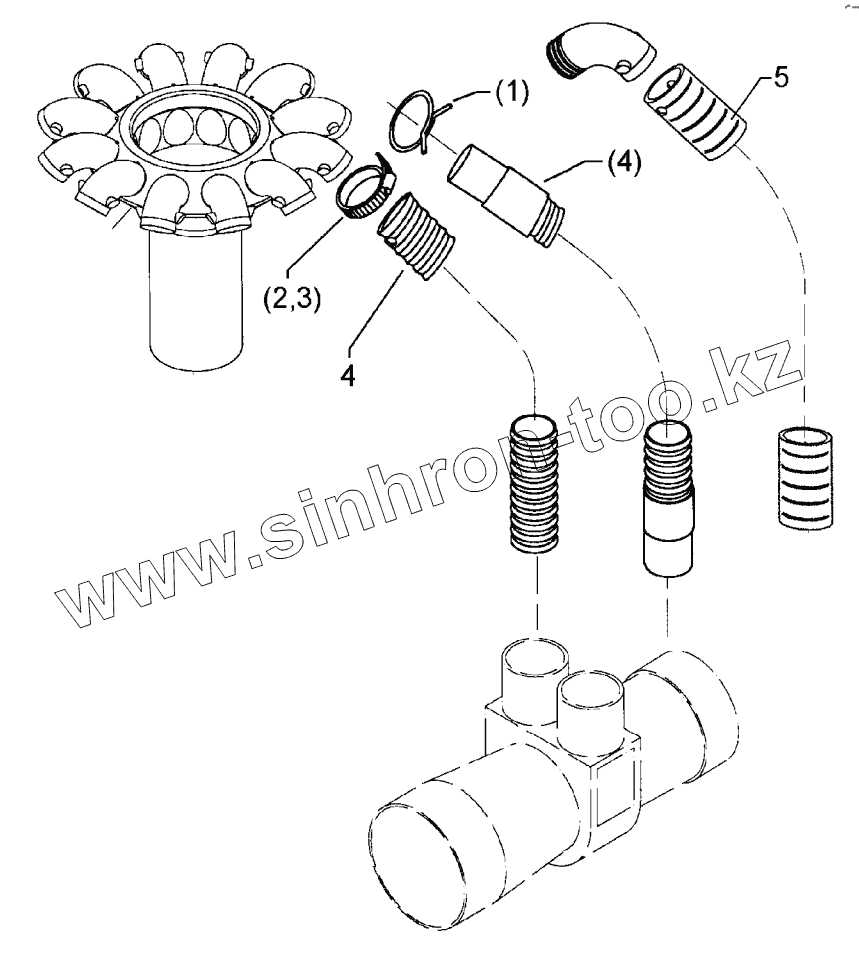 (1)
5
(4)
(2,3)
4
www.sinhron-too.kz