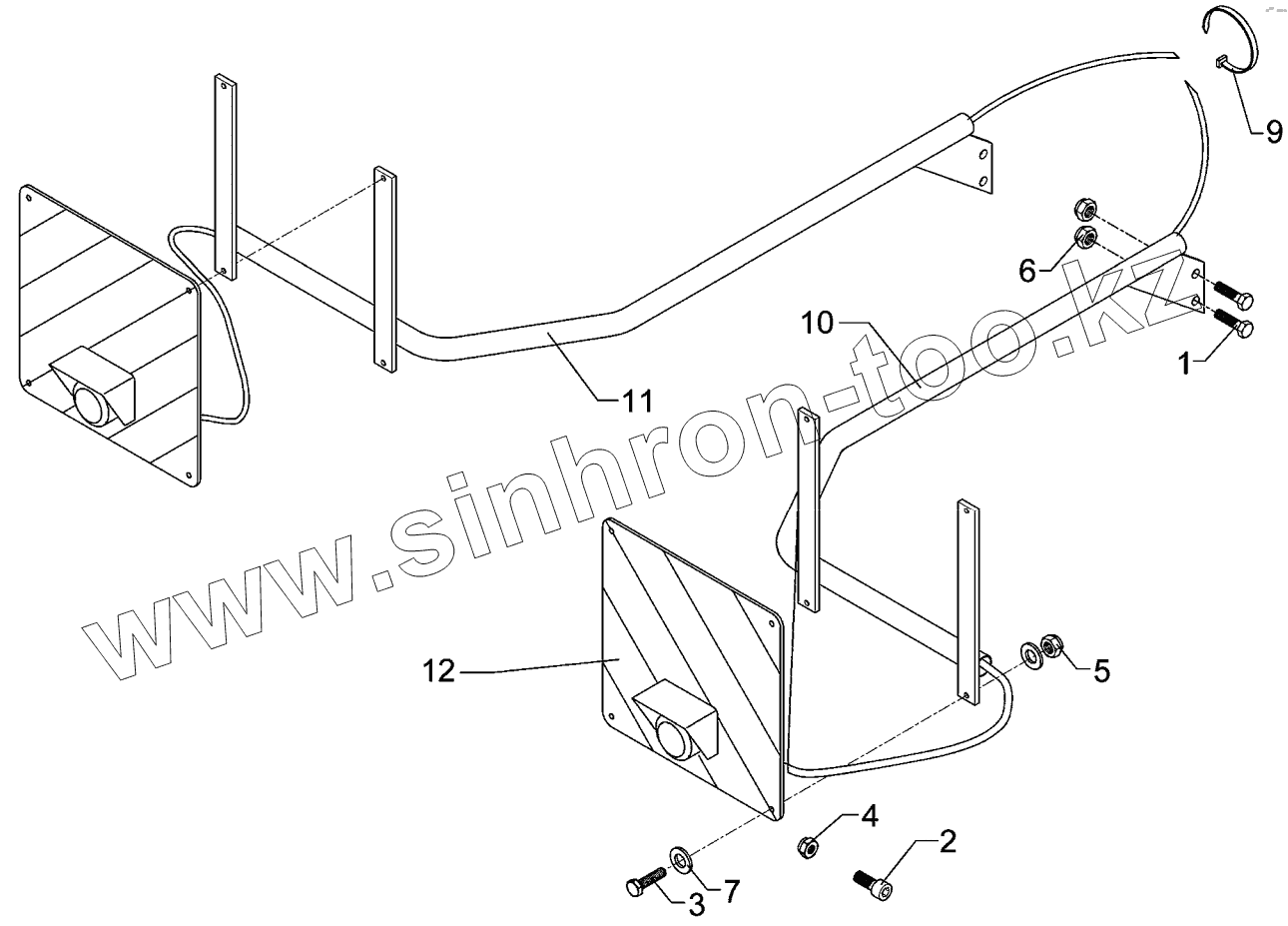 9
6
10
1
11
www.sinhron-too.kz
12
5
4
2
3
7