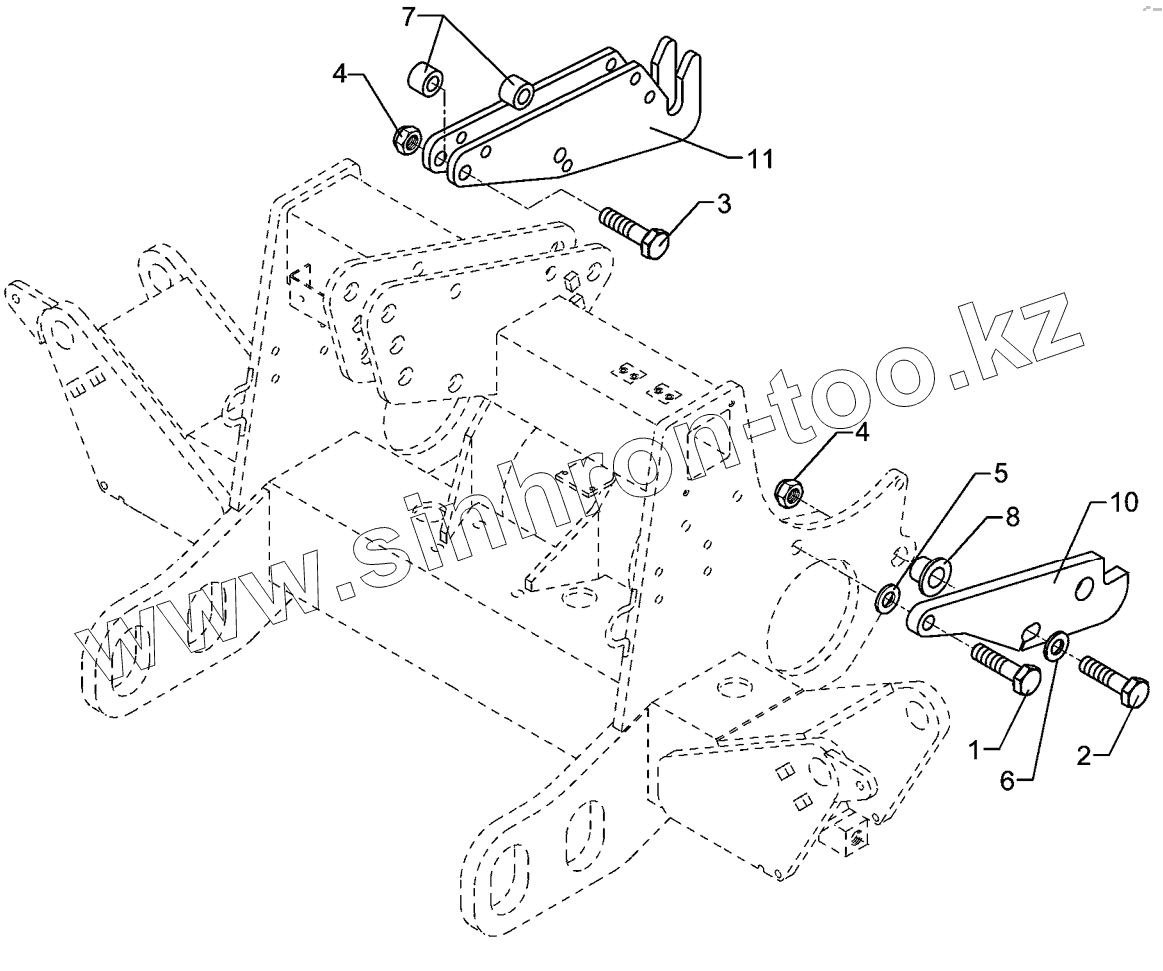 7
4
11
3
www.sinhron-too.kz
4
5
8
10
1
6
2