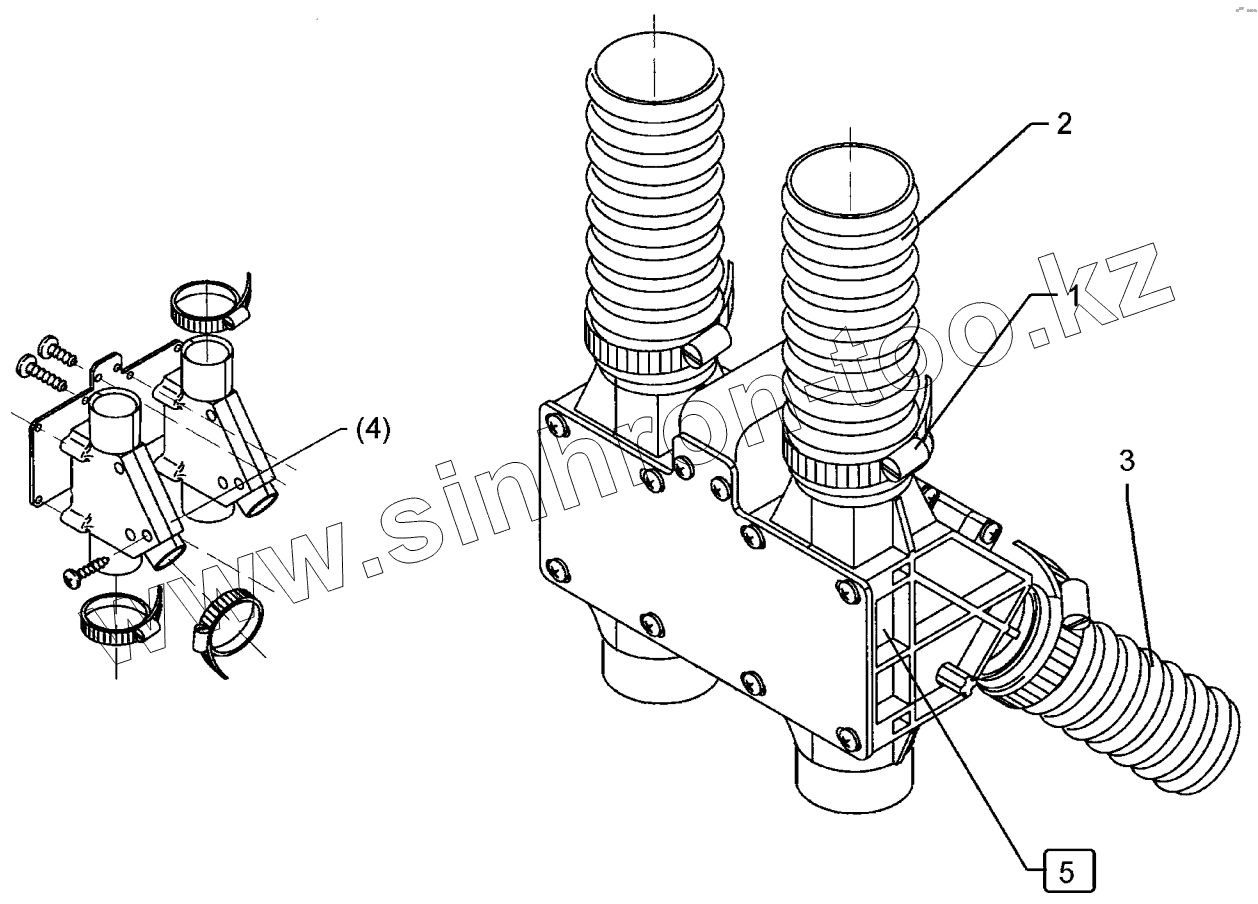 2
1
(4)
3
5
www.sinhron-too.kz