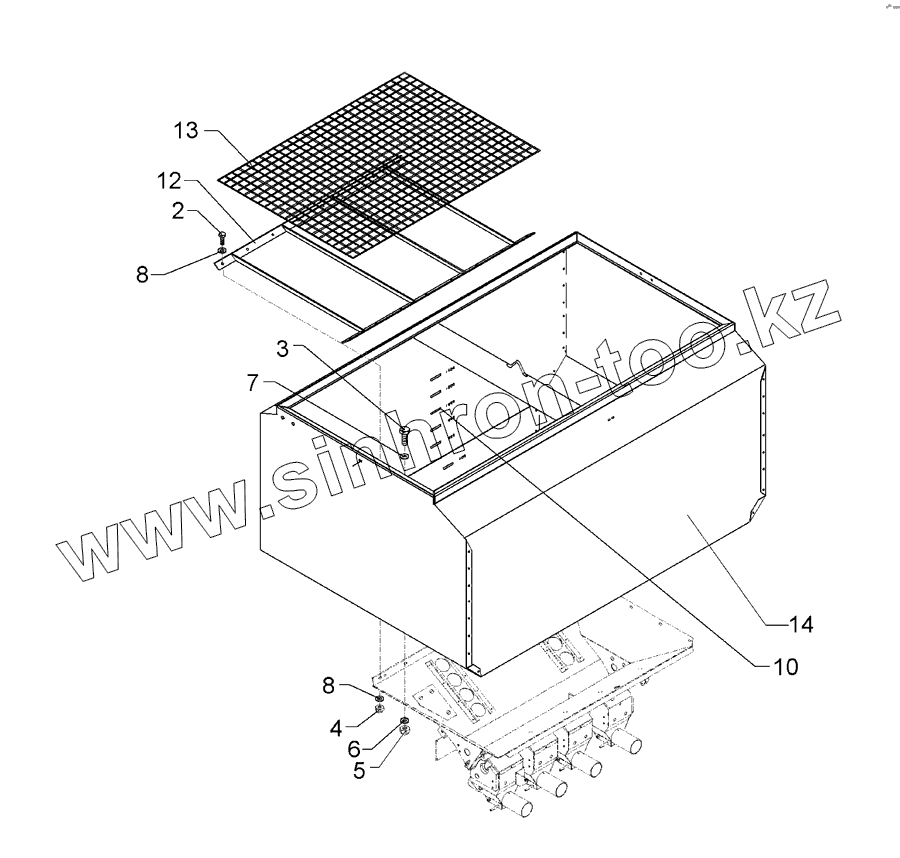 13
12
2
8
3
7
www.sinhron-too.kz
14
10
8
4
6
5