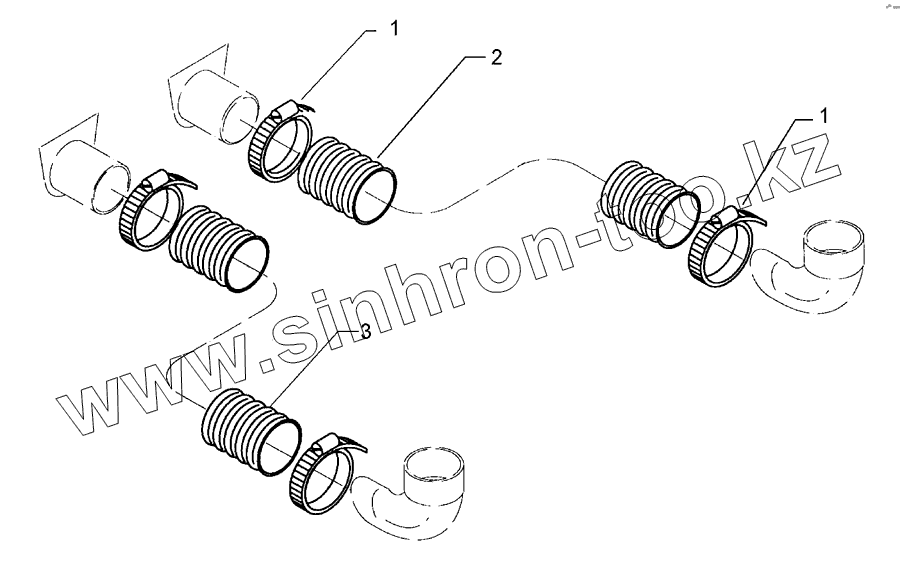 1
2
1
3
www.sinhron-too.kz