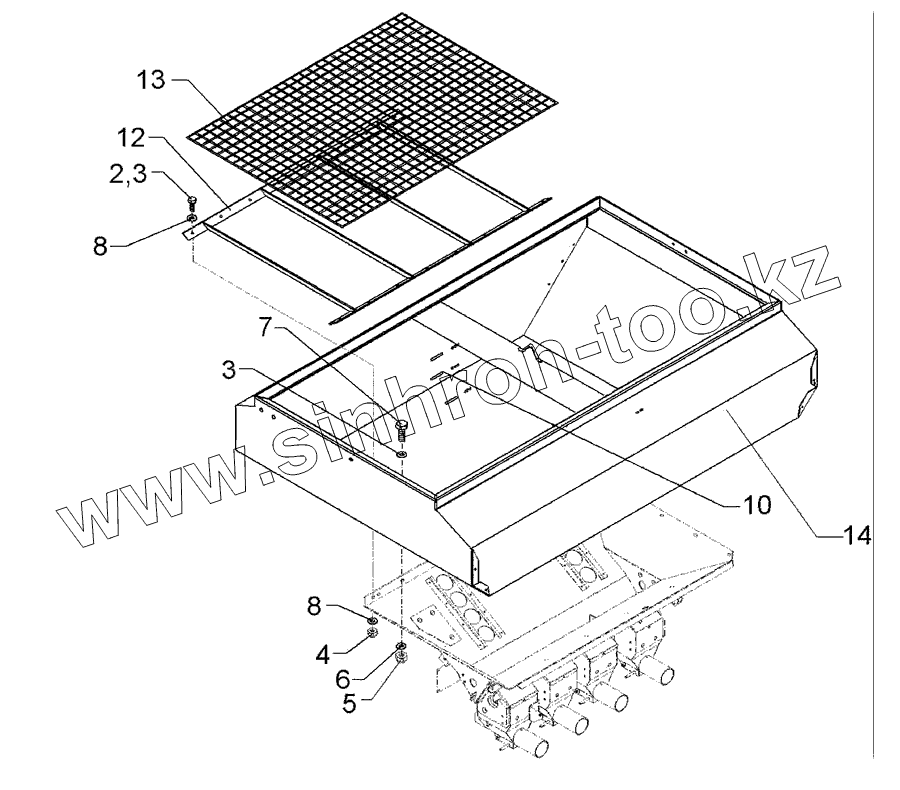 13
12
2,3
8
7
3
10
14
8
4
6
5
www.sinhron-too.kz