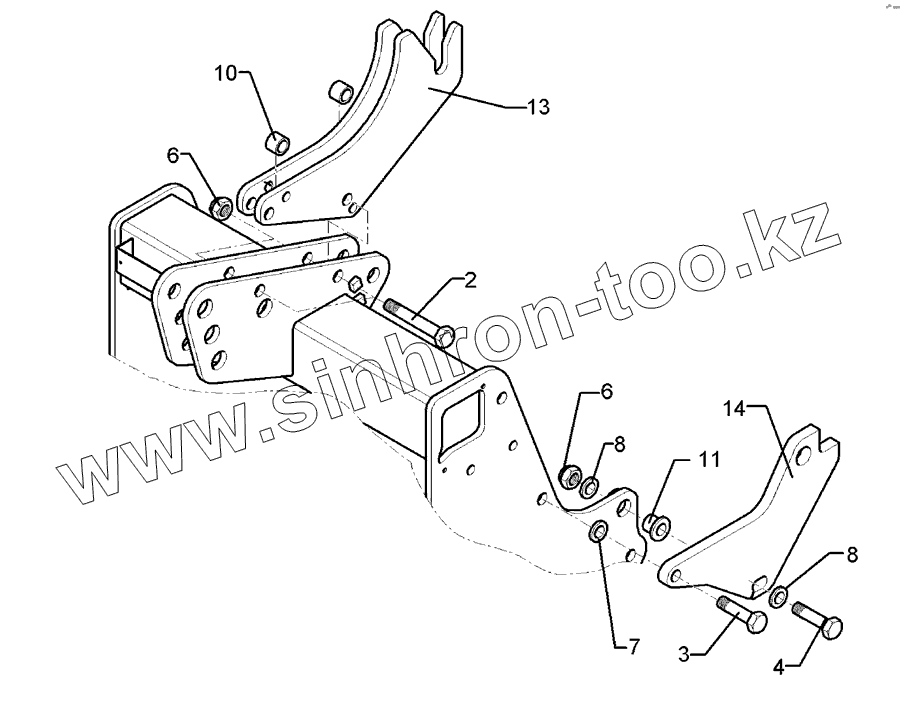 10
13
6
2
www.sinhron-too.kz
6
8
14
11
8
7
3
4