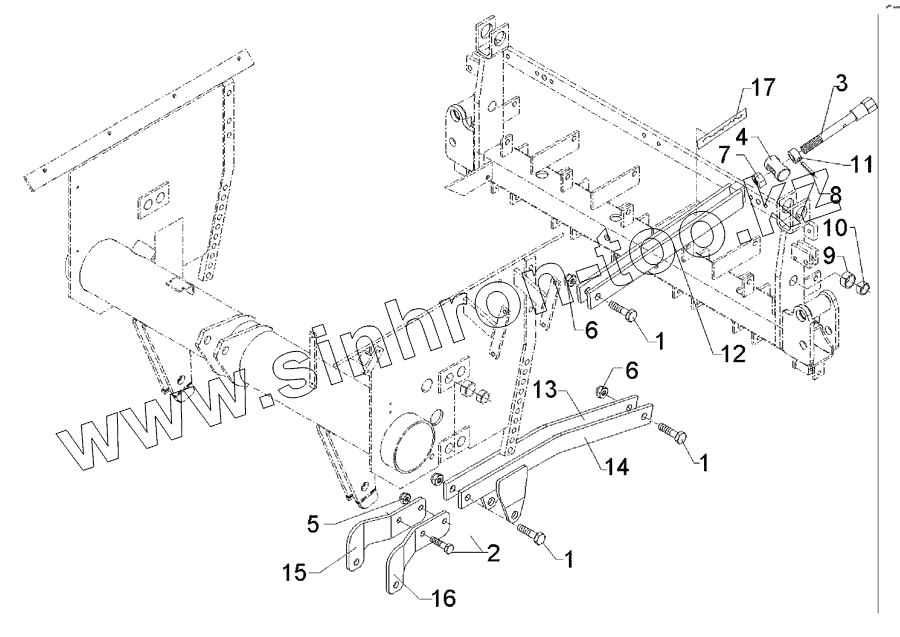 17
3
4
7
11
8
10
9
6
1
12
13
6
14
1
5
2
1
15
16
www.sinhron-too.kz