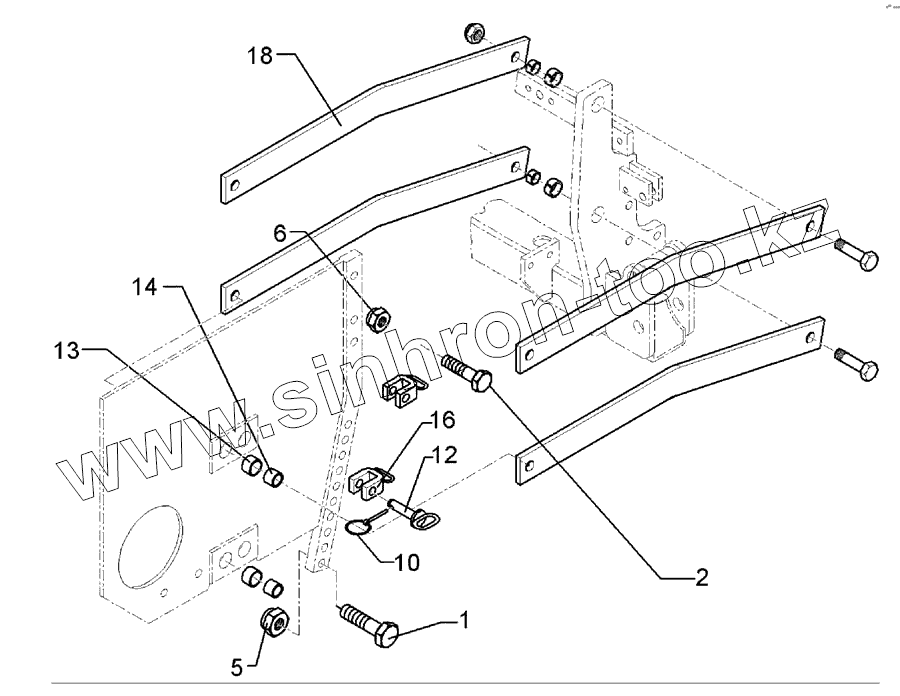 18
6
14
13
16
12
10
2
1
5
www.sinhron-too.kz