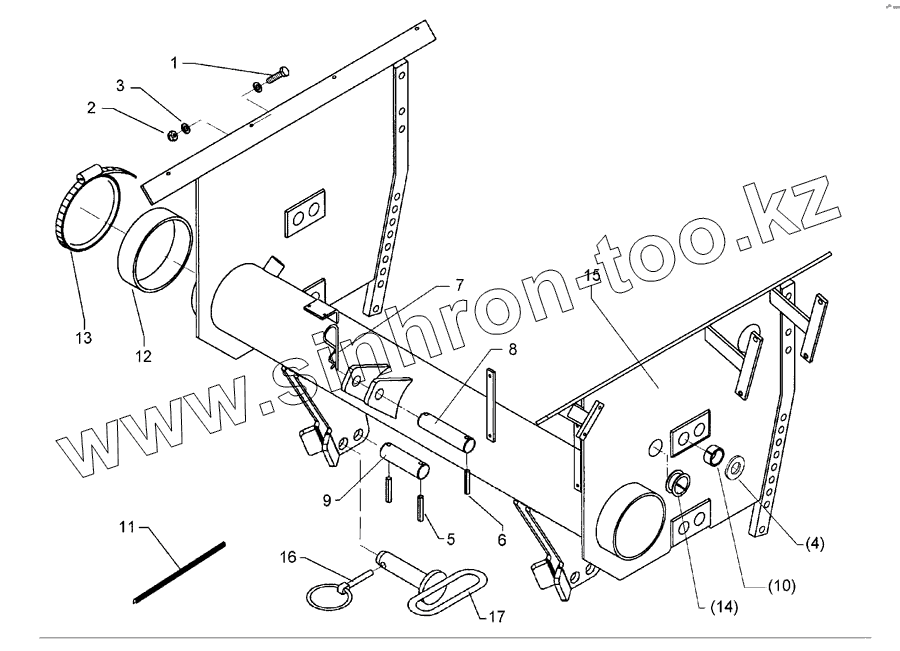 1
3
2
13
12
7
15
8
9
5
6
11
16
17
(4)
(10)
(14)
www.sinhron-too.kz