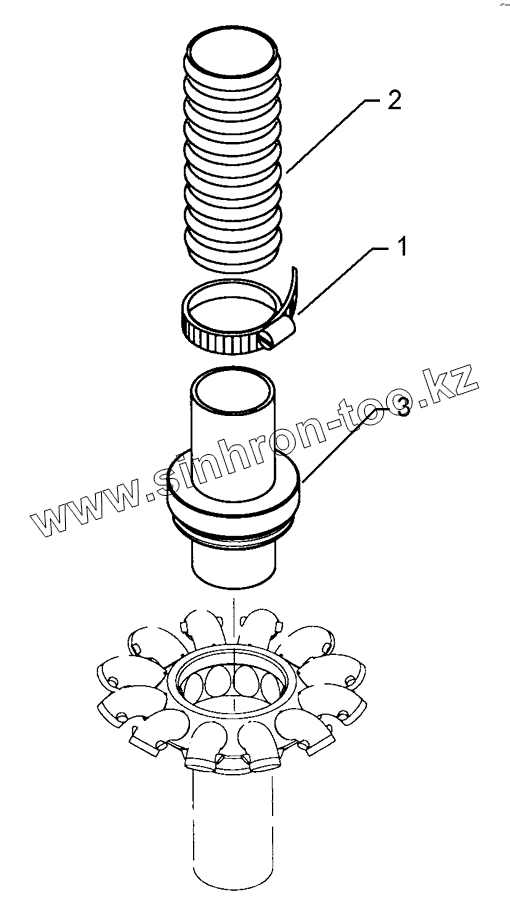 2

1

3

www.sinhron-too.kz