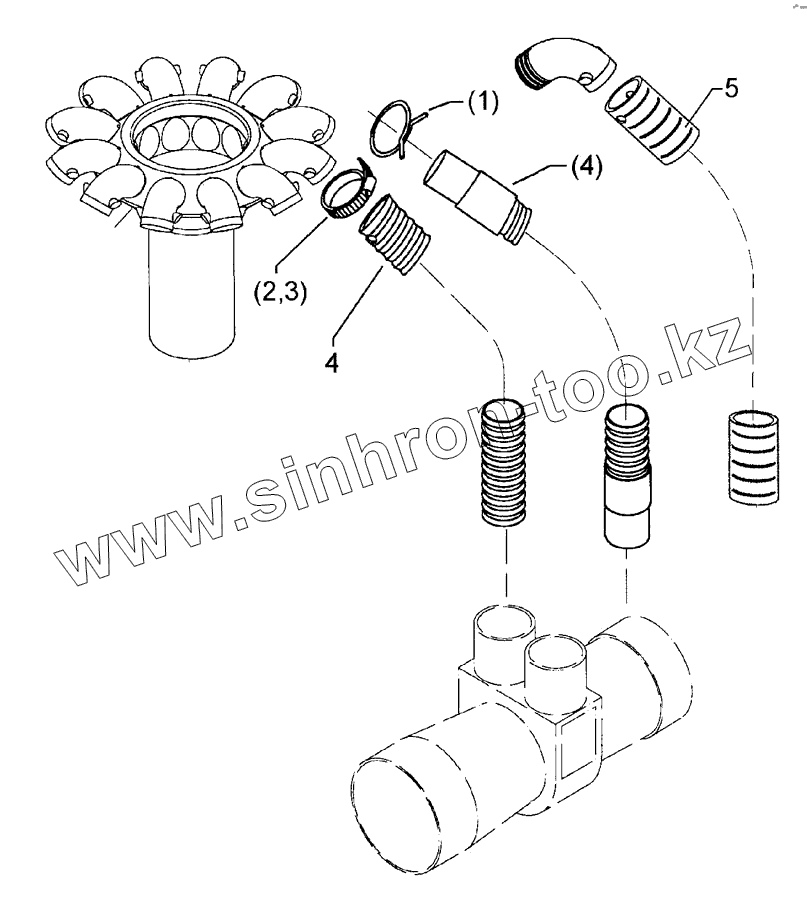 (1)
5
(4)
(2,3)
4
www.sinhron-too.kz