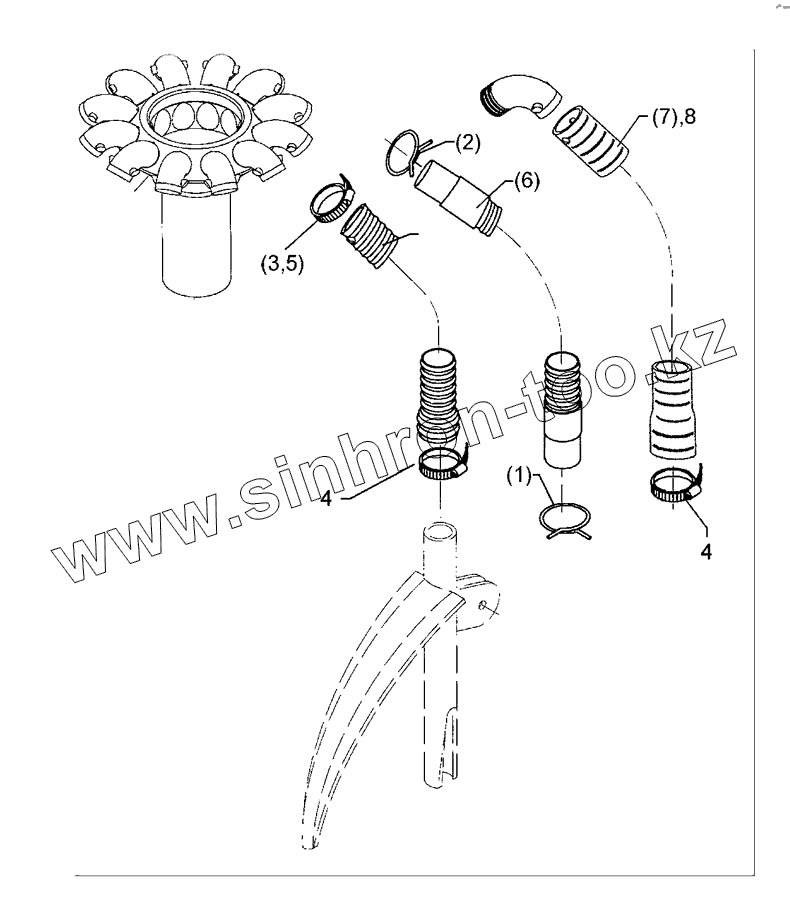 (7),8
(2)
(6)
(3,5)
www.sinhron-too.kz
4
(1)
4