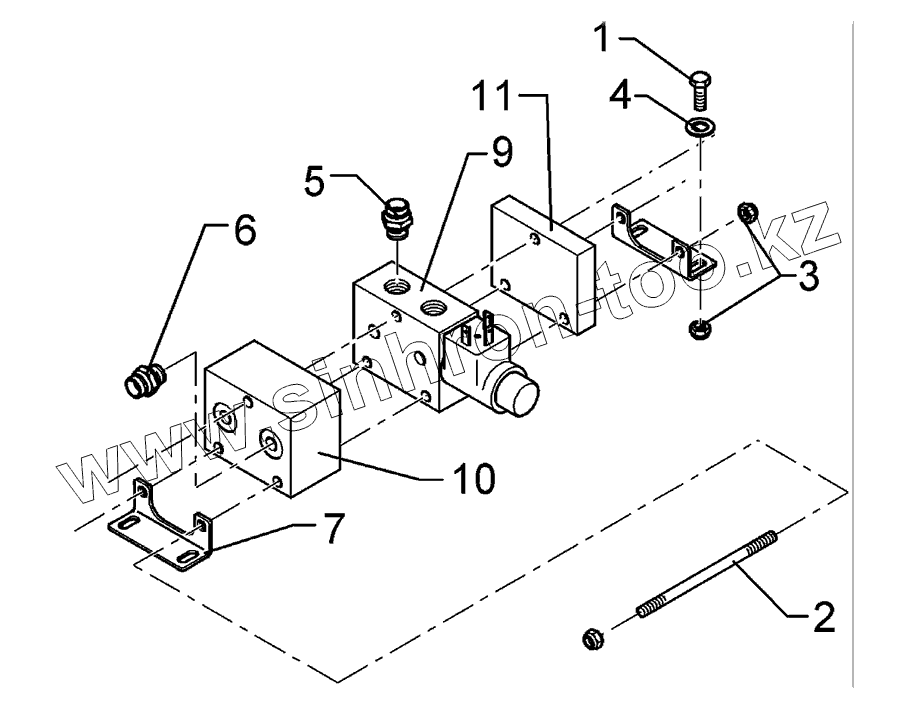 1
4
11
9
5
6
3
10
7
2
www.sinhron-too.kz