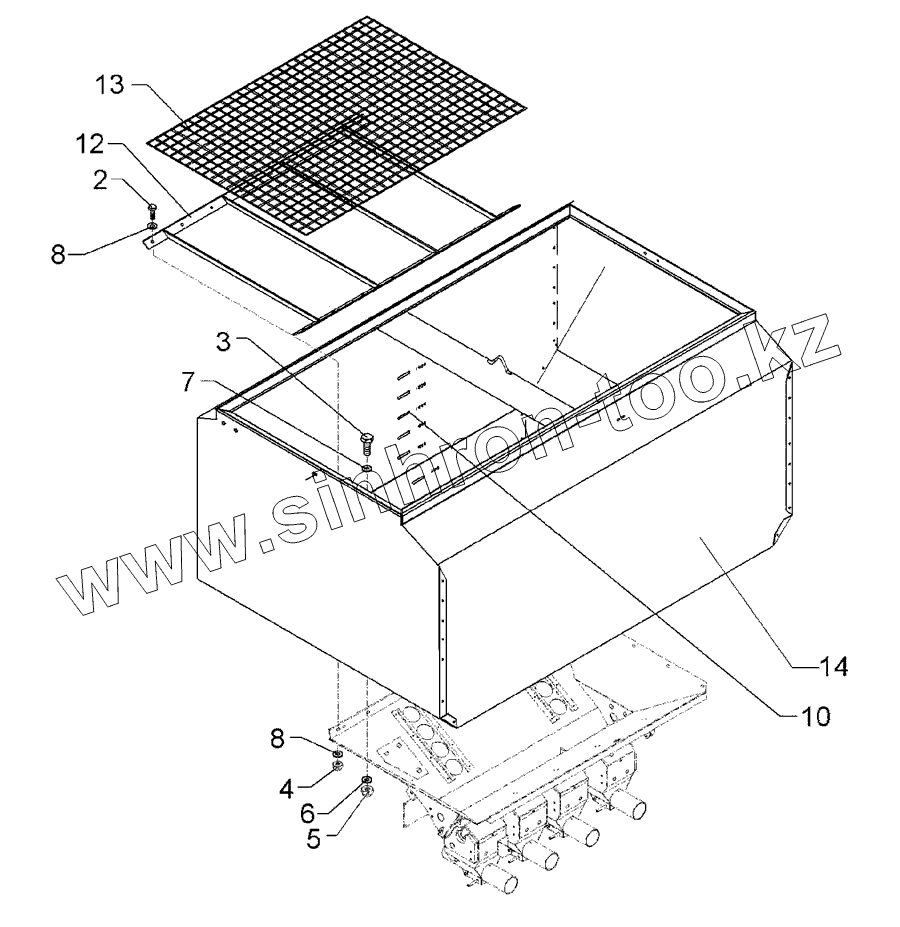 13
12
2
8
3
7
www.sinhron-too.kz
14
10
8
4
6
5