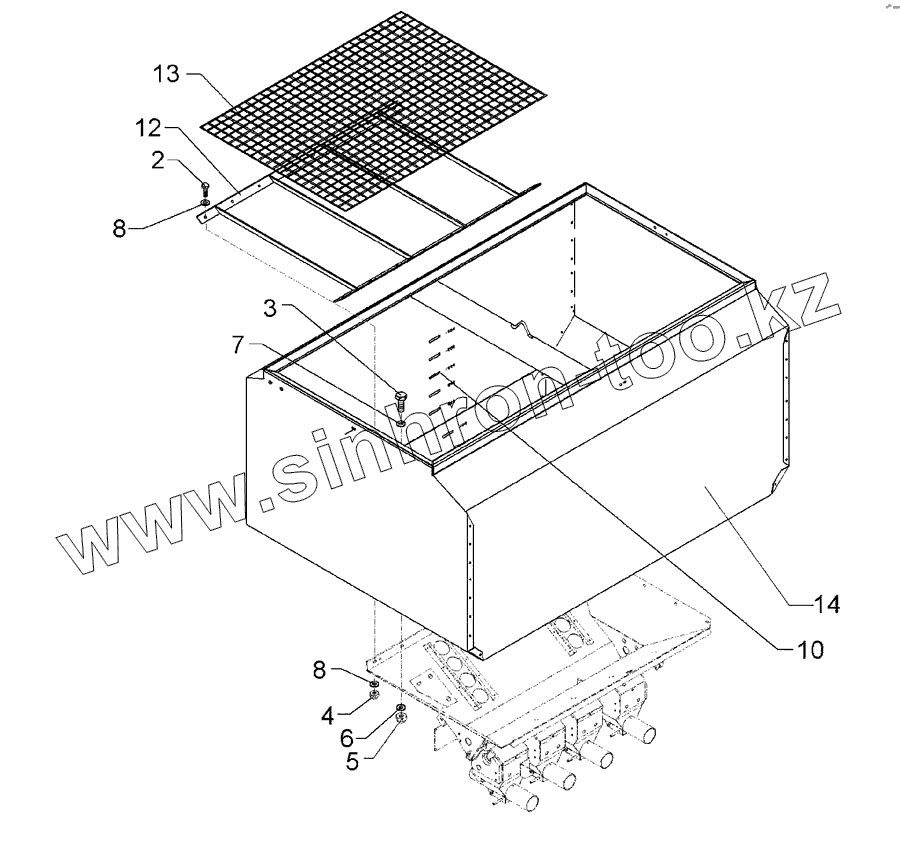 13
12
2
8
3
7
www.sinhron-too.kz
14
10
8
4
6
5