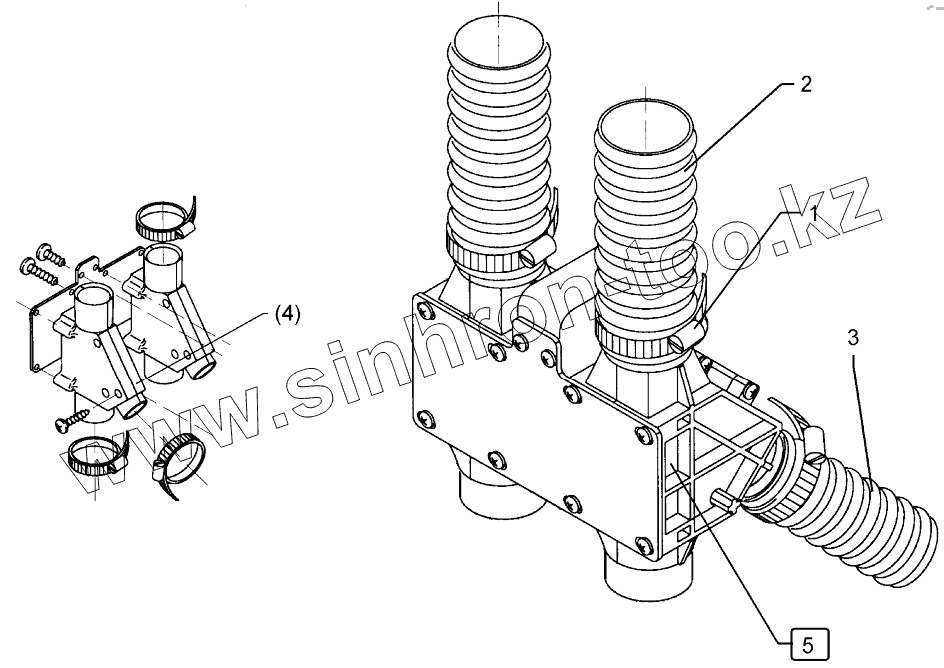 2
1
3
(4)
5
www.sinhron-too.kz