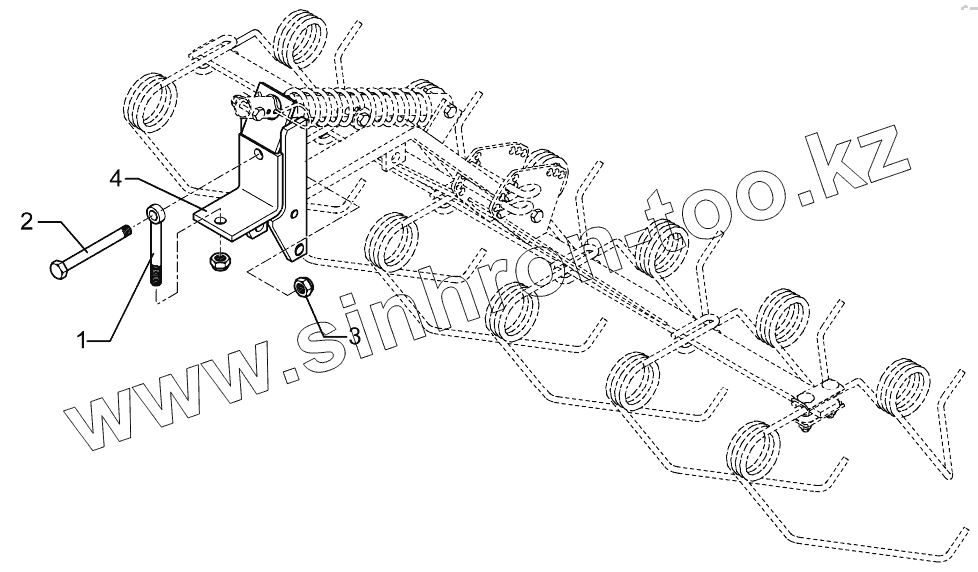 4
2
1
3
www.sinhron-too.kz